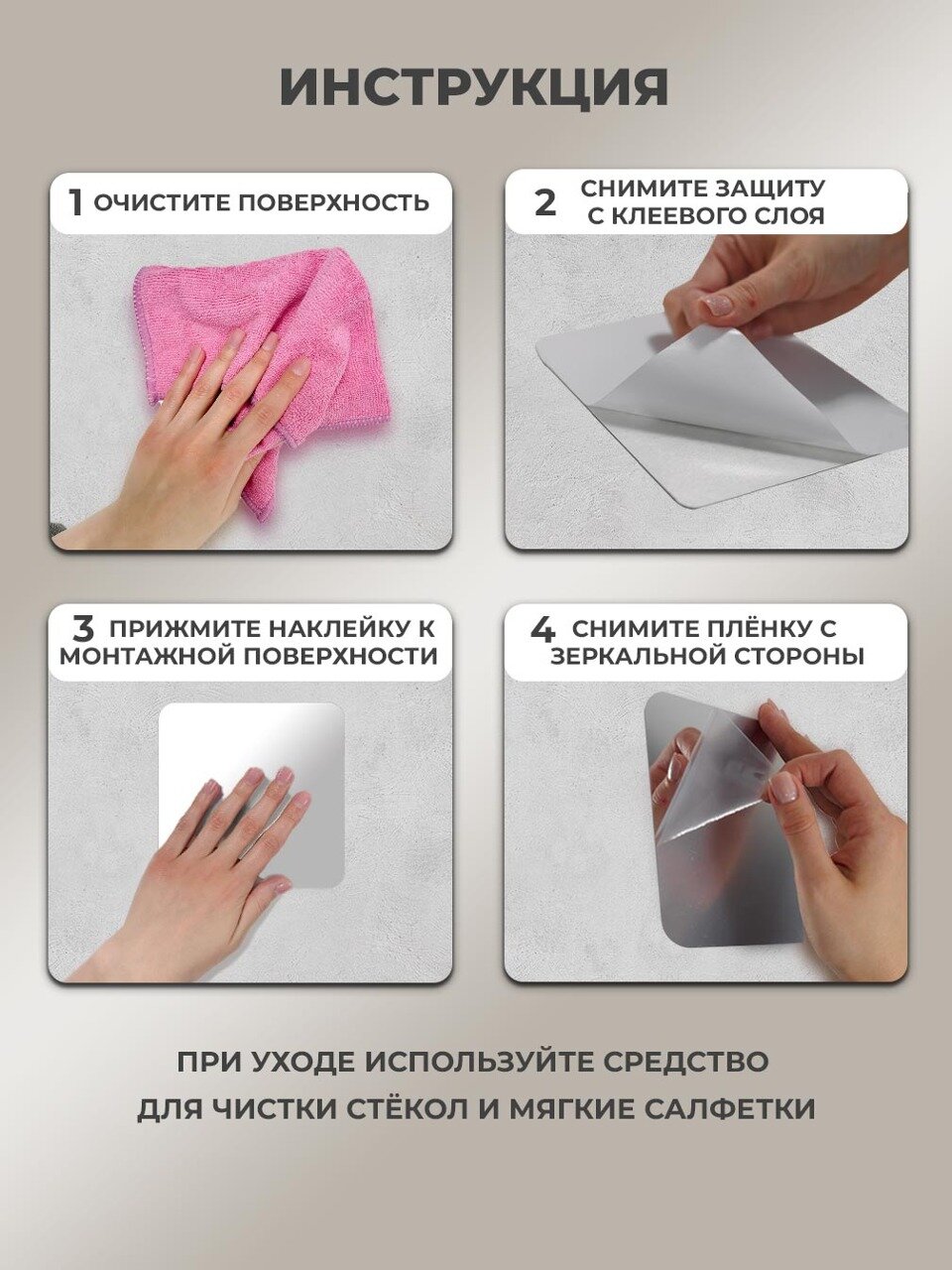 ИНСТРУКЦИЯ

1 ОЧИСТИТЕ ПОВЕРХНОСТЬ

2 СНИМИТЕ ЗАЩИТУ С КЛЕЕВОГО СЛОЯ

3 ПРИЖМИТЕ НАКЛЕЙКУ К МОНТАЖНОЙ ПОВЕРХНОСТИ

4 СНИМИТЕ ПЛЁНКУ С ЗЕРКАЛЬНОЙ СТОРОНЫ

ПРИ УХОДЕ ИСПОЛЬЗУЙТЕ СРЕДСТВО ДЛЯ ЧИСТКИ СТЁКОЛ И МЯГКИЕ САЛФЕТКИ