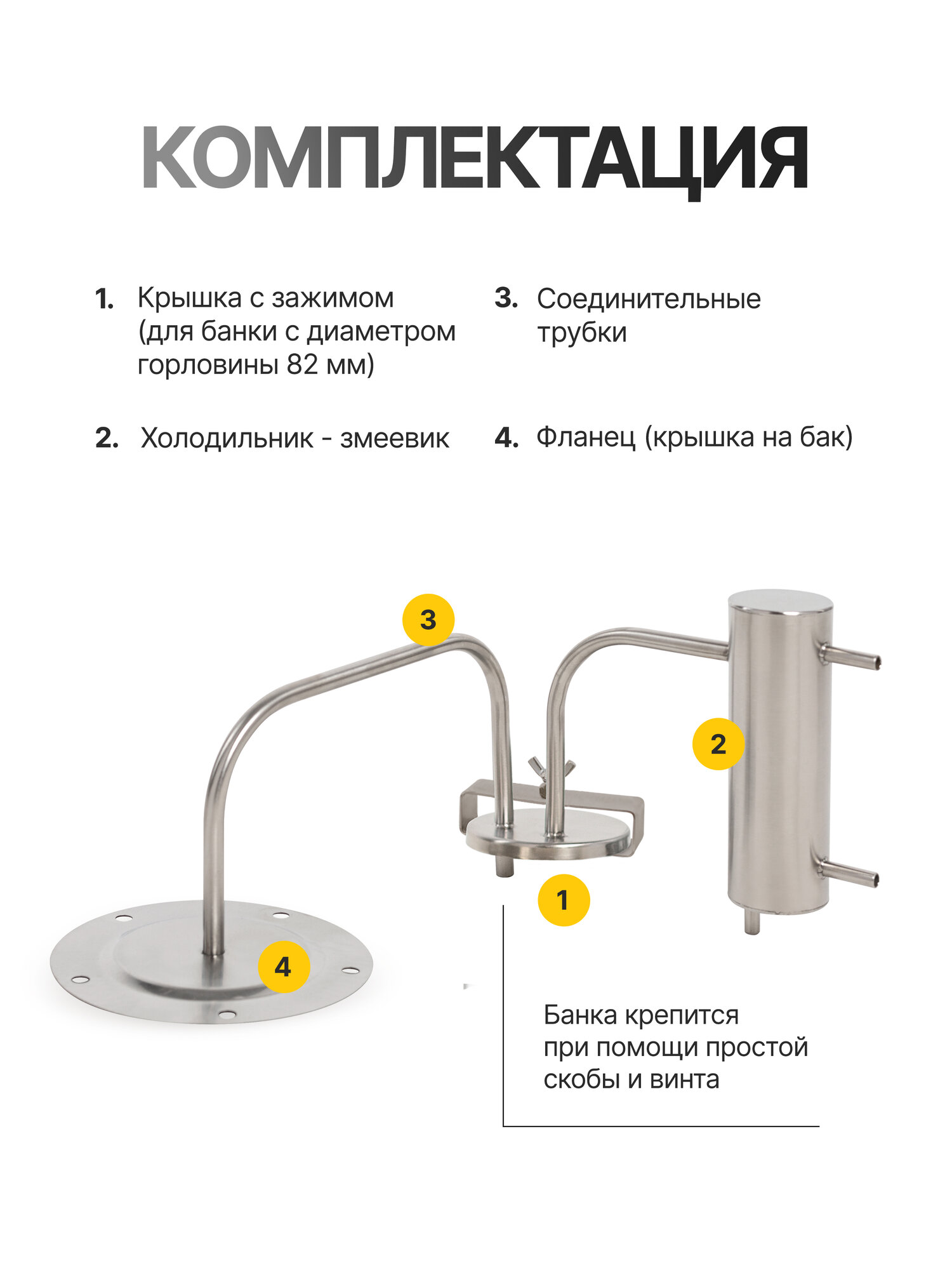 КОМПЛЕКТАЦИЯ

1. Крышка с зажимом (для банки с диаметром горловины 82 мм)

2. Холодильник - змеевик

3. Соединительные трубки

4. Фланец (крышка на бак)

3

2

1

4

Банка крепится при помощи простой скобы и винта