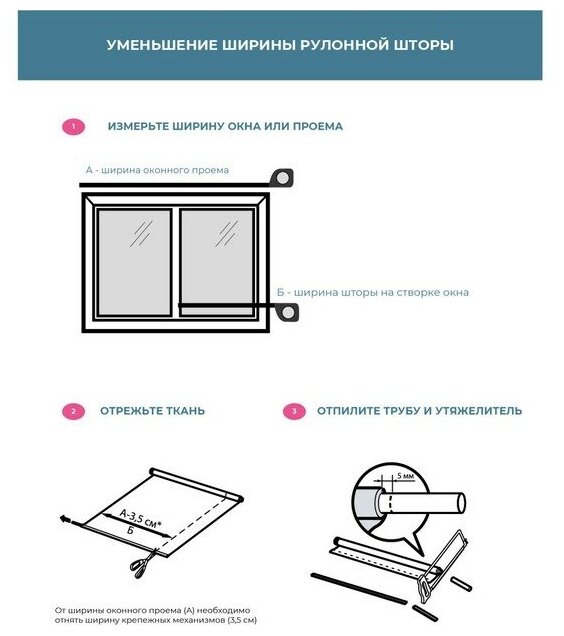 УМЕНЬШЕНИЕ ШИРИНЫ РУЛОННОЙ ШТОРЫ

1 ИЗМЕРЬТЕ ШИРИНУ ОКНА ИЛИ ПРОЕМА

А - ширина оконного проема

Б - ширина шторы на створке окна

2 ОТРЕЖЬТЕ ТКАНЬ

3 ОТПИЛИТЕ ТРУБУ И УТЯЖЕЛИТЕЛЬ

А-3,5 см*

Б

5 мм

От ширины оконного проема (А) необходимо отнять ширину крепежных механизмов (3,5 см)