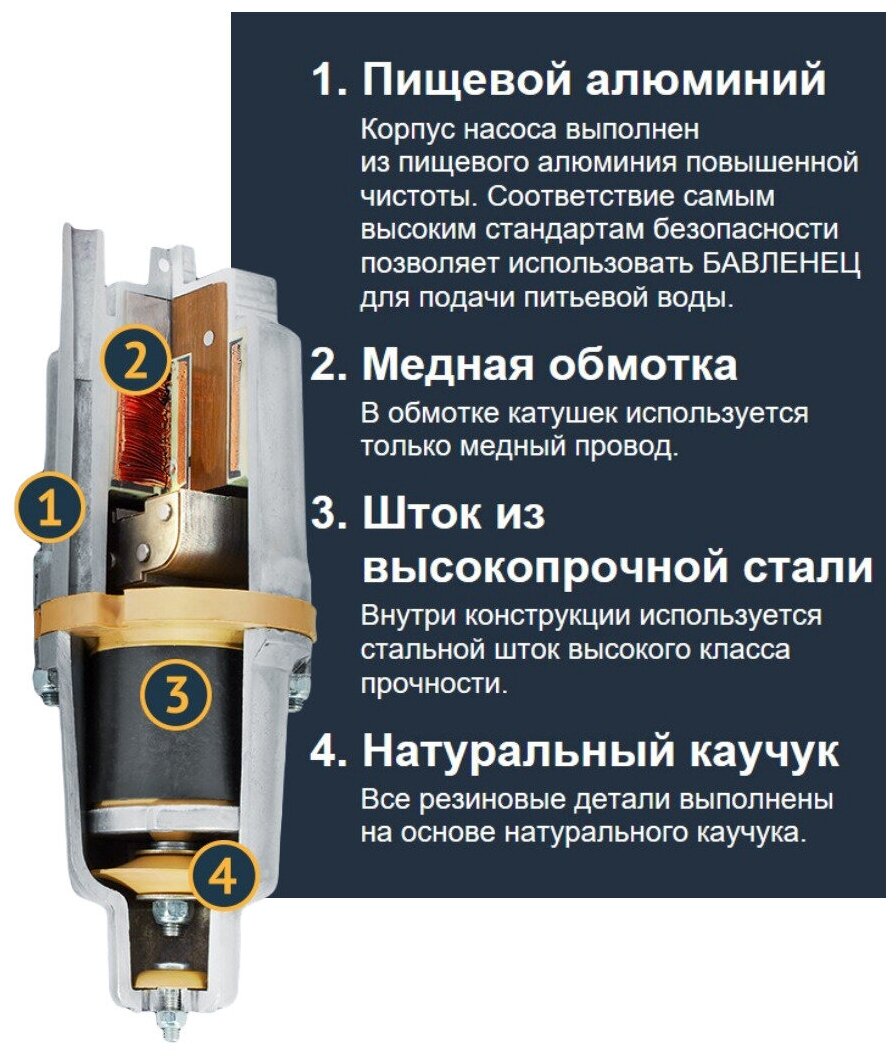 2

1

3

4

1. Пищевой алюминий

Корпус насоса выполнен из пищевого алюминия повышенной чистоты. Соответствие самым высоким стандартам безопасности позволяет использовать БАВЛЕНЕЦ для подачи питьевой воды.

2. Медная обмотка

В обмотке катушек используется только медный провод.

3. Шток из высокопрочной стали

Внутри конструкции используется стальной шток высокого класса прочности.

4. Натуральный каучук

Все резиновые детали выполнены на основе натурального каучука.