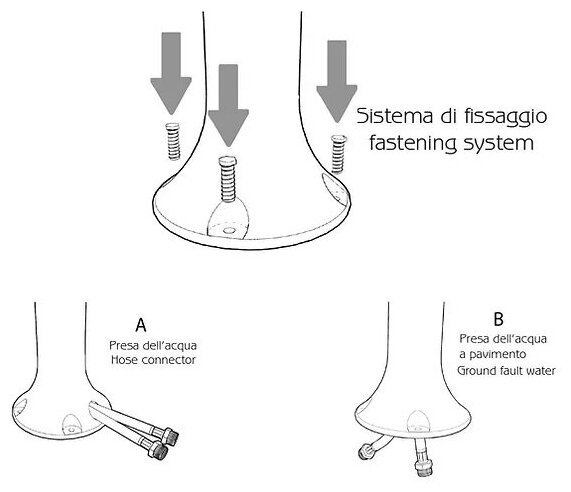 Sistema di fissaggio
fastening system

A
Presa dell'acqua
Hose connector

B
Presa dell'acqua
a pavimento
Ground fault water