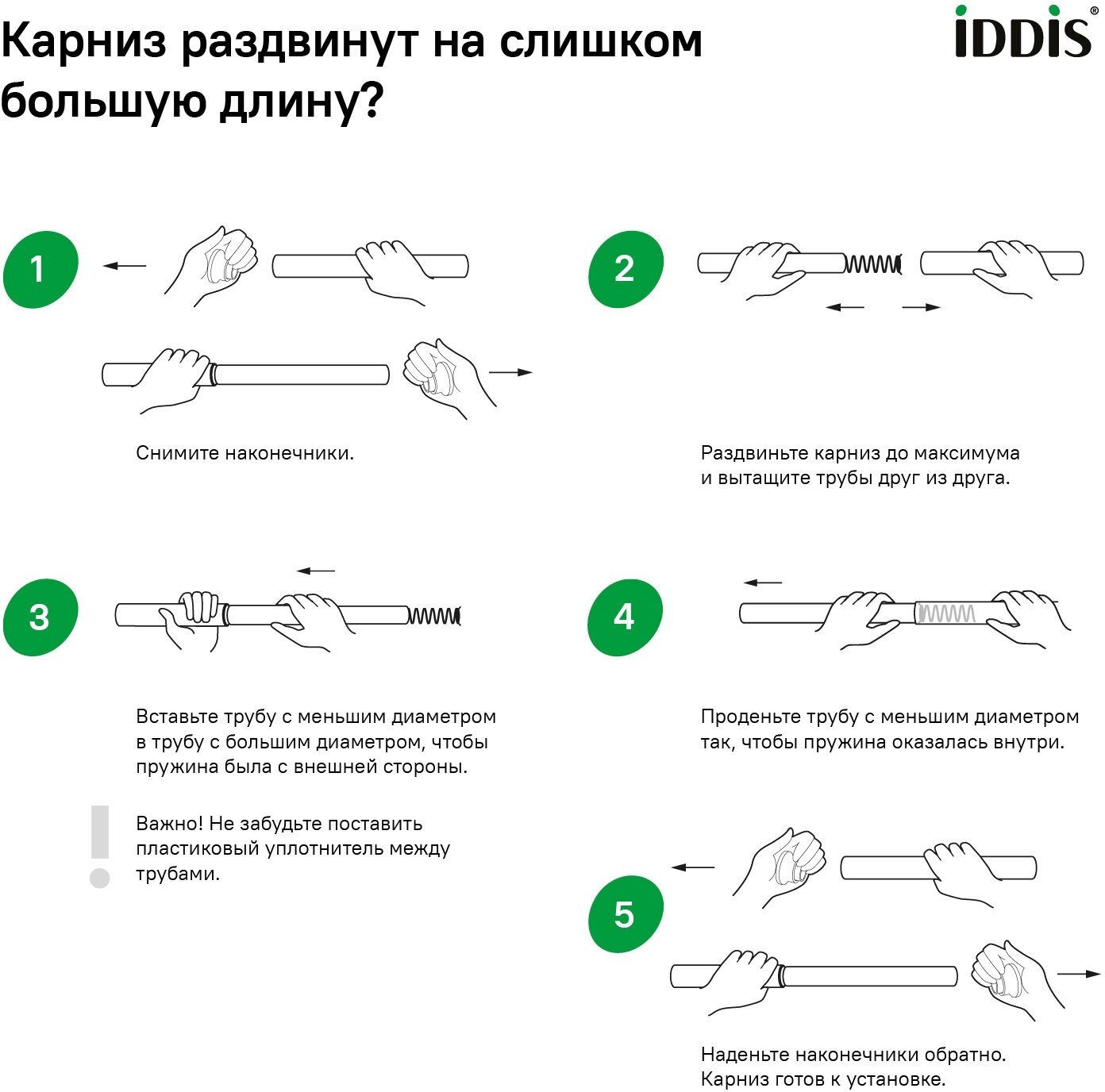 Карниз раздвинут на слишком большую длину?

iDDiS®

1

Снимите наконечники.

2

Раздвиньте карниз до максимума и вытащите трубы друг из друга.

3

Вставьте трубу с меньшим диаметром в трубу с большим диаметром, чтобы пружина была с внешней стороны.

Важно! Не забудьте поставить пластиковый уплотнитель между трубами.

4

Проденьте трубу с меньшим диаметром так, чтобы пружина оказалась внутри.

5

Наденьте наконечники обратно. Карниз готов к установке.