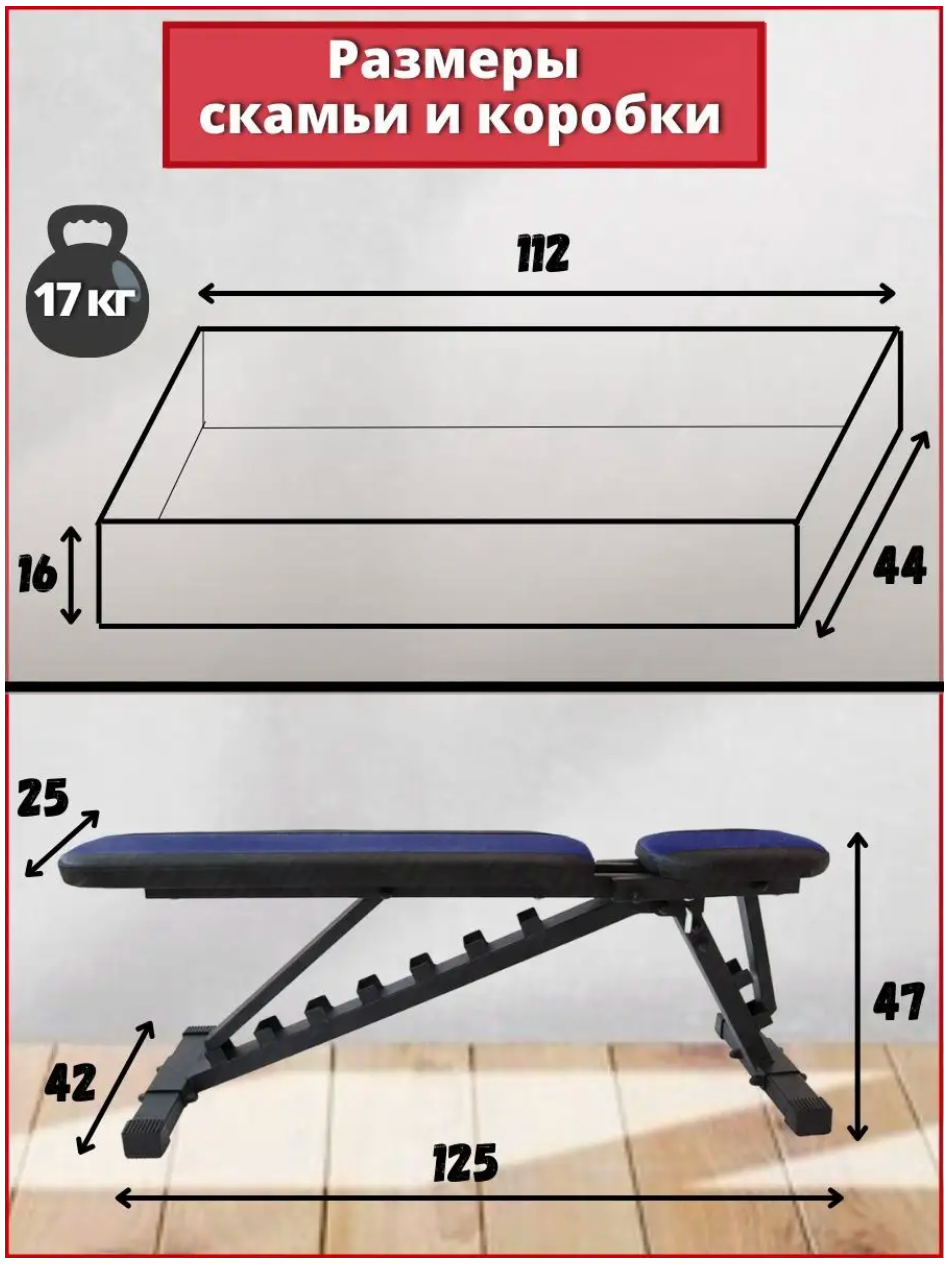 Размеры скамьи и коробки

17 кг

112

16

44

25

47

42

125