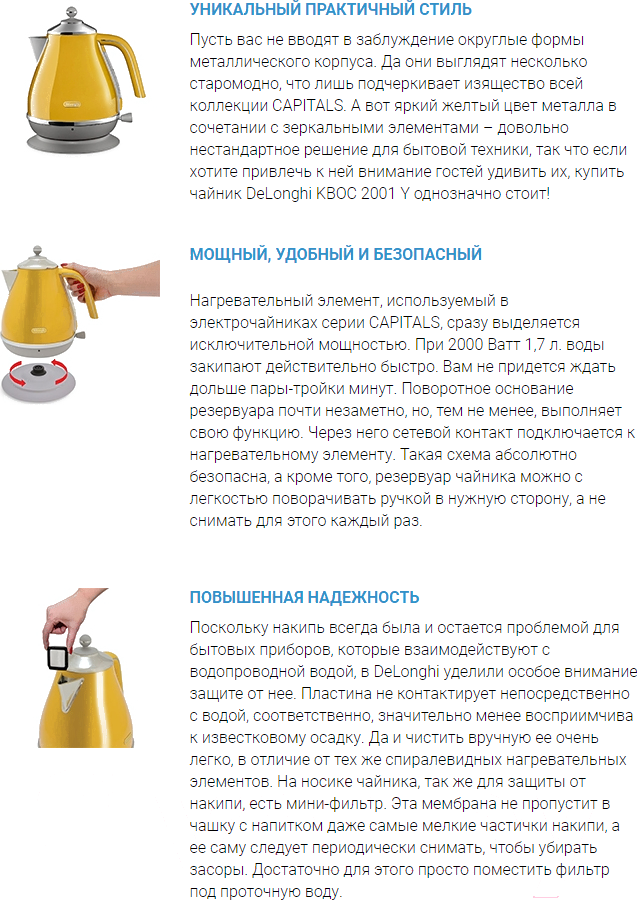 УНИКАЛЬНЫЙ ПРАКТИЧНЫЙ СТИЛЬ

Пусть вас не вводят в заблуждение округлые формы металлического корпуса. Да они выглядят несколько старомодно, что лишь подчеркивает изящество всей коллекции CAPITALS. А вот яркий желтый цвет металла в сочетании с зеркальными элементами – довольно нестандартное решение для бытовой техники, так что если хотите привлечь к ней внимание гостей удивить их, купить чайник DeLonghi KBOC 2001 Y однозначно стоит!

МОЩНЫЙ, УДОБНЫЙ И БЕЗОПАСНЫЙ

Нагревательный элемент, используемый в электрочайниках серии CAPITALS, сразу выделяется исключительной мощностью. При 2000 Ватт 1,7 л. воды закипают действительно быстро. Вам не придется ждать дольше пары-тройки минут. Поворотное основание резервуара почти незаметно, но, тем не менее, выполняет свою функцию. Через него сетевой контакт подключается к нагревательному элементу. Такая схема абсолютно безопасна, а кроме того, резервуар чайника можно с легкостью поворачивать ручкой в нужную сторону, а не снимать для этого каждый раз.

ПОВЫШЕННАЯ НАДЕЖНОСТЬ

Поскольку накипь всегда была и остается проблемой для бытовых приборов, которые взаимодействуют с водопроводной водой, в DeLonghi уделили особое внимание защите от нее. Пластина не контактирует непосредственно с водой, соответственно, значительно менее восприимчива к известковому осадку. Да и чистить вручную ее очень легко, в отличие от тех же спиралевидных нагревательных элементов. На носике чайника, так же для защиты от накипи, есть мини-фильтр. Эта мембрана не пропустит в чашку с напитком даже самые мелкие частички накипи, а ее саму следует периодически снимать, чтобы убирать засоры. Достаточно для этого просто поместить фильтр под проточную воду.