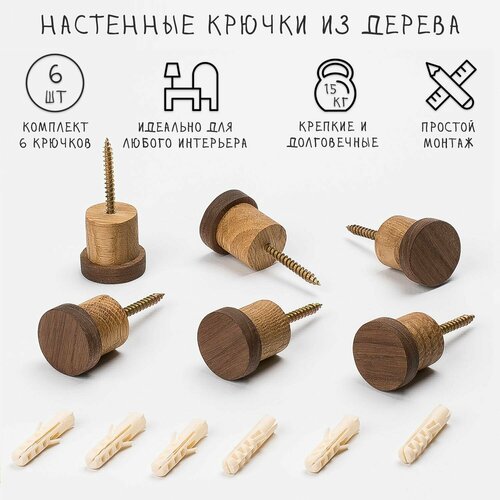 НАСТЕННЫЕ КРЮЧКИ ИЗ ДЕРЕВА

6 ШТ

КОМПЛЕКТ 6 КРЮЧКОВ

ИДЕАЛЬНО ДЛЯ ЛЮБОГО ИНТЕРЬЕРА

15 КГ

КРЕПКИЕ И ДОЛГОВЕЧНЫЕ

ПРОСТОЙ МОНТАЖ