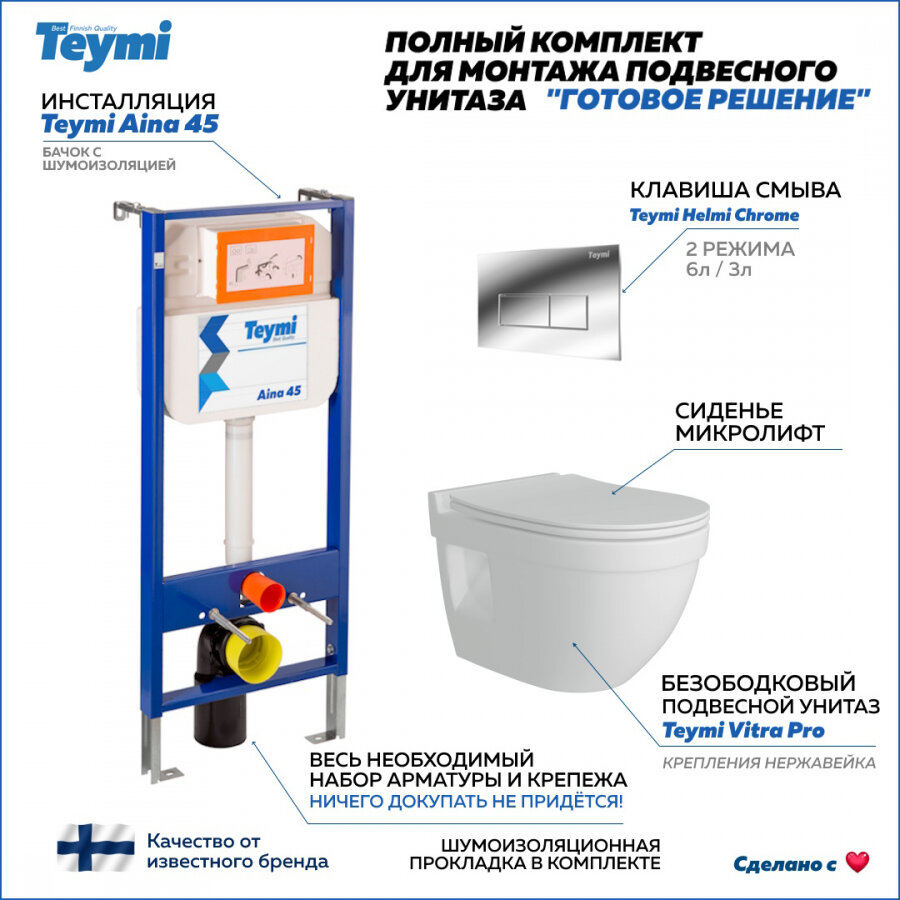 Best Finnish Quality
Teymi

ПОЛНЫЙ КОМПЛЕКТ ДЛЯ МОНТАЖА ПОДВЕСНОГО УНИТАЗА "ГОТОВОЕ РЕШЕНИЕ"

ИНСТАЛЛЯЦИЯ
Teymi Aina 45
БАЧОК С ШУМОИЗОЛЯЦИЕЙ

Teymi
Best Quality
Aina 45

КЛАВИША СМЫВА
Teymi Helmi Chrome
2 РЕЖИМА
6л / 3л

Teymi

СИДЕНЬЕ МИКРОЛИФТ

БЕЗОБОДКОВЫЙ ПОДВЕСНОЙ УНИТАЗ
Teymi Vitra Pro
КРЕПЛЕНИЯ НЕРЖАВЕЙКА

ВЕСЬ НЕОБХОДИМЫЙ НАБОР АРМАТУРЫ И КРЕПЕЖА
НИЧЕГО ДОКУПАТЬ НЕ ПРИДЁТСЯ!

Качество от известного бренда

ШУМОИЗОЛЯЦИОННАЯ ПРОКЛАДКА В КОМПЛЕКТЕ

Сделано с