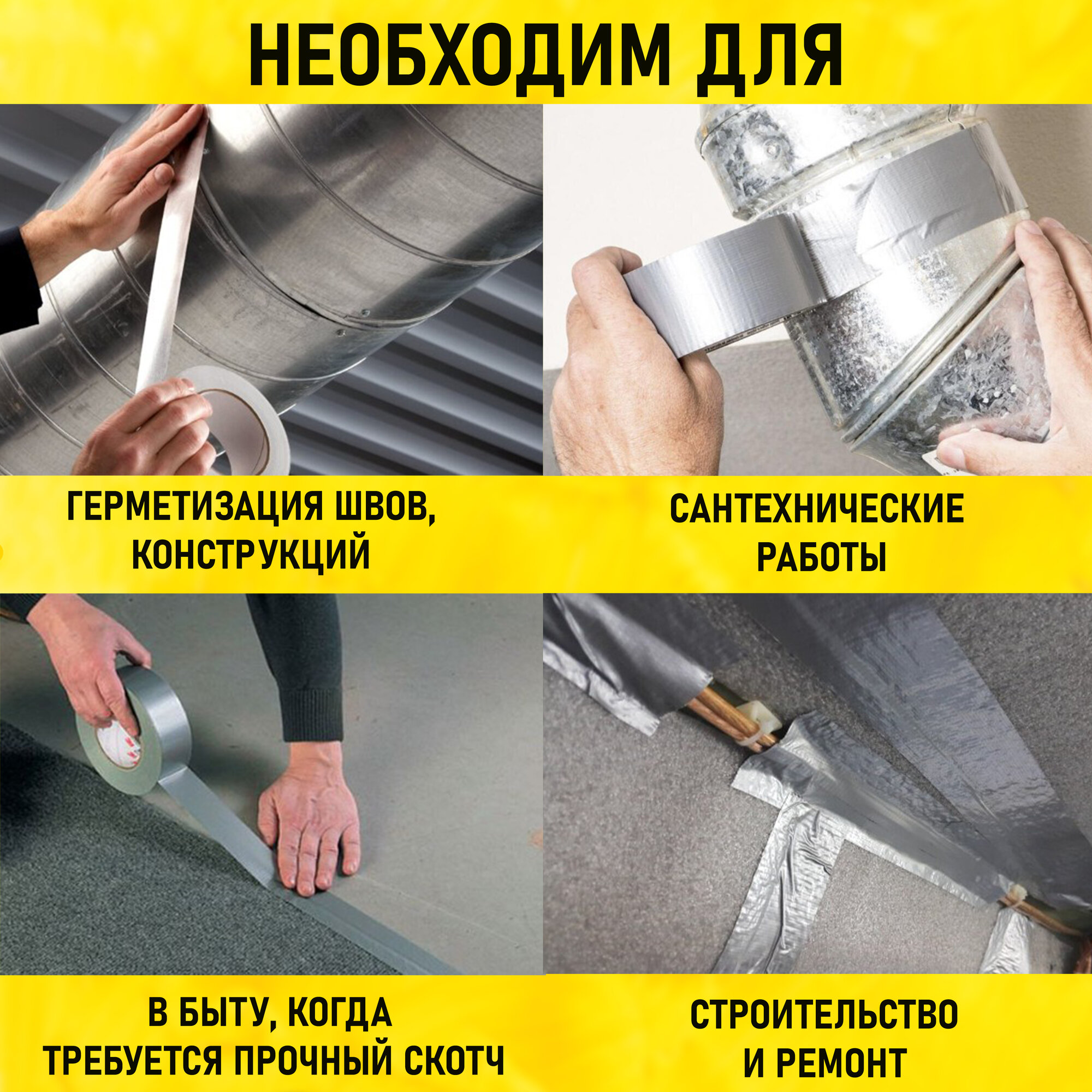 НЕОБХОДИМ ДЛЯ

ГЕРМЕТИЗАЦИЯ ШВОВ, КОНСТРУКЦИЙ

САНТЕХНИЧЕСКИЕ РАБОТЫ

В БЫТУ, КОГДА ТРЕБУЕТСЯ ПРОЧНЫЙ СКОТЧ

СТРОИТЕЛЬСТВО И РЕМОНТ