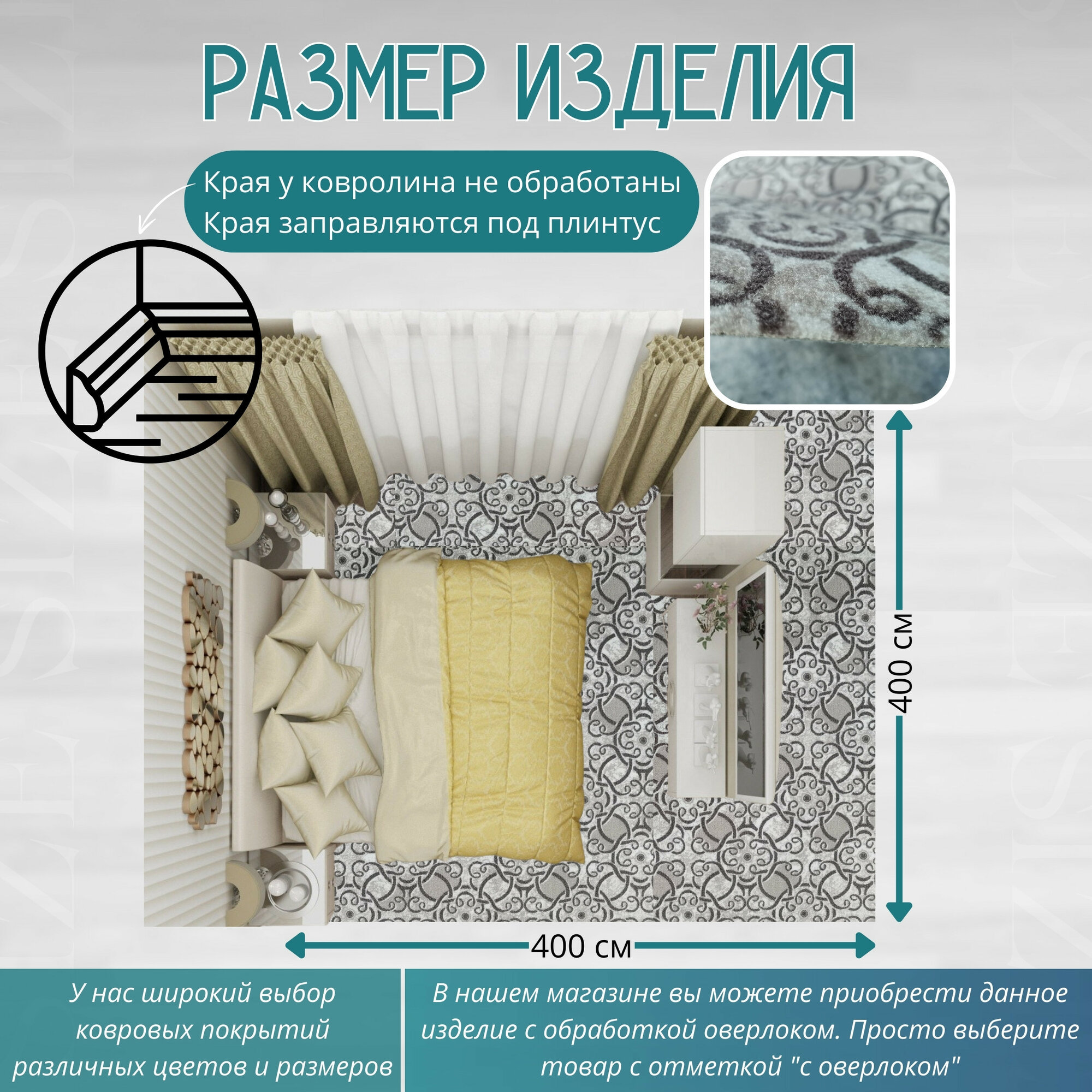 РАЗМЕР ИЗДЕЛИЯ

Края у ковролина не обработаны
Края заправляются под плинтус

400 см

400 см

У нас широкий выбор ковровых покрытий различных цветов и размеров

В нашем магазине вы можете приобрести данное изделие с обработкой оверлоком. Просто выберите товар с отметкой "с оверлоком"