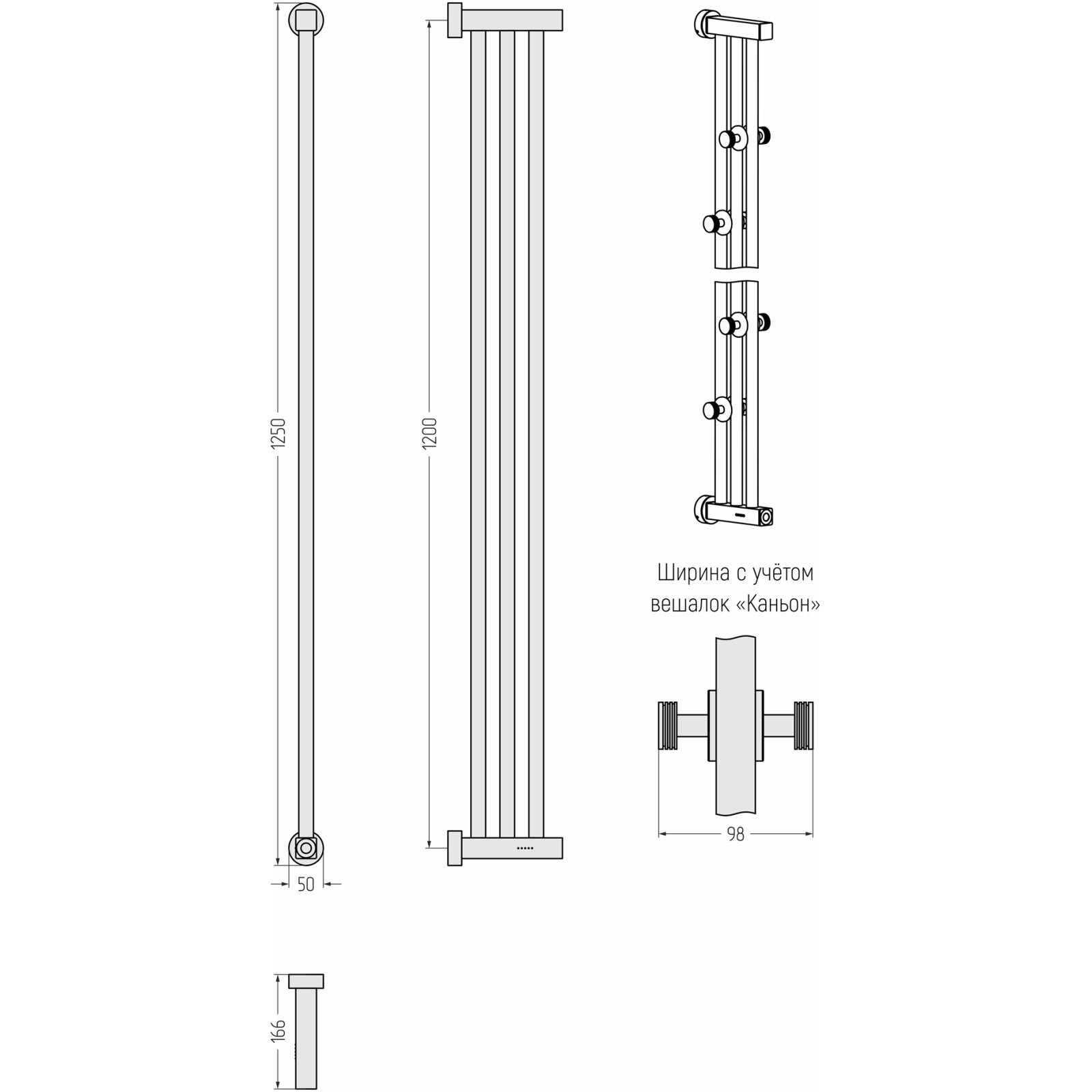 1250

50

1200

Ширина с учётом вешалок «Каньон»

98

166