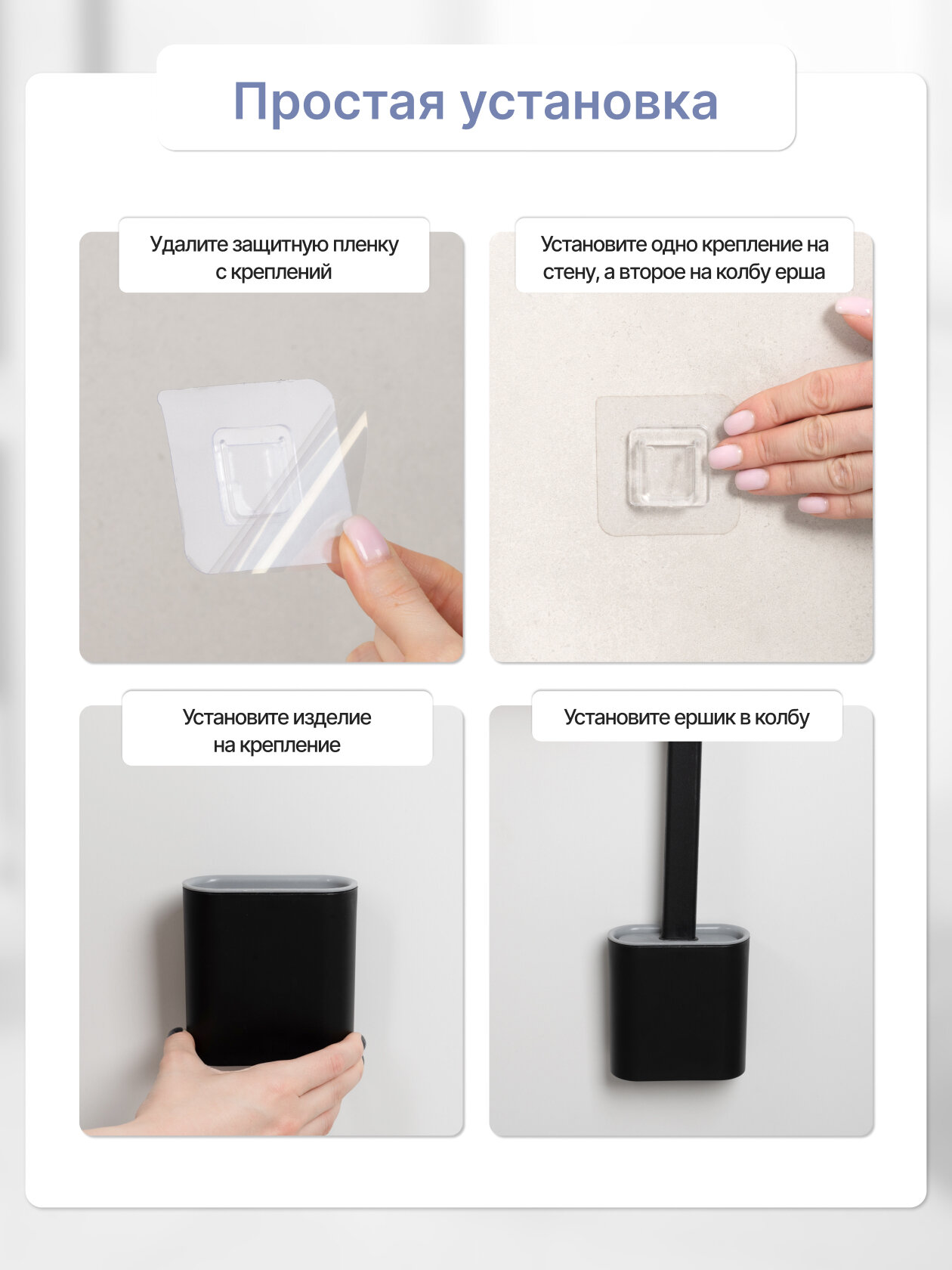 Простая установка

Удалите защитную пленку с креплений

Установите одно крепление на стену, а второе на колбу ерша

Установите изделие на крепление

Установите ершик в колбу