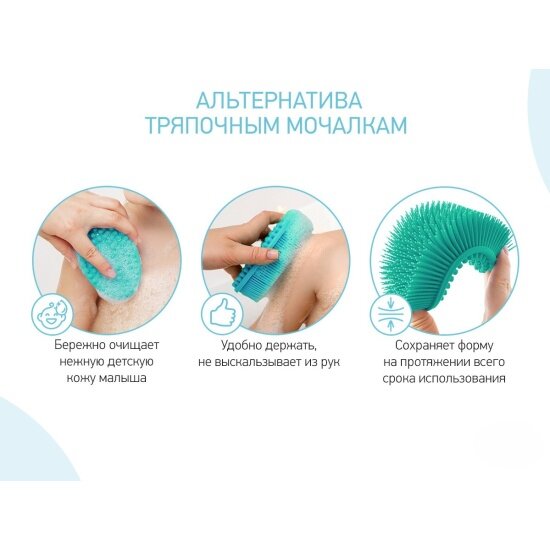 АЛЬТЕРНАТИВА ТРЯПОЧНЫМ МОЧАЛКАМ

Бережно очищает нежную детскую кожу малыша

Удобно держать, не выскальзывает из рук

Сохраняет форму на протяжении всего срока использования