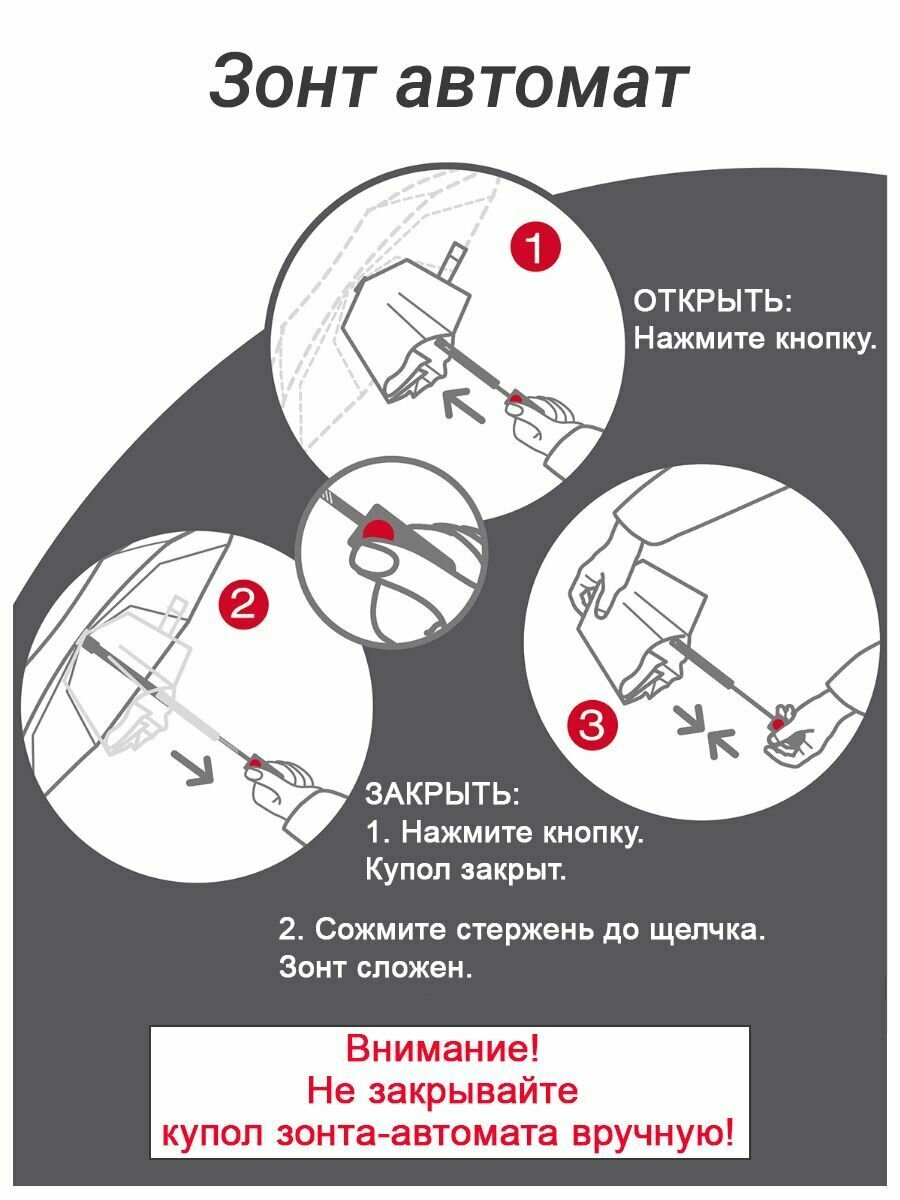 Зонт автомат

1

ОТКРЫТЬ:
Нажмите кнопку.

2

3

ЗАКРЫТЬ:
1. Нажмите кнопку.
Купол закрыт.

2. Сожмите стержень до щелчка.
Зонт сложен.

Внимание!
Не закрывайте
купол зонта-автомата вручную!