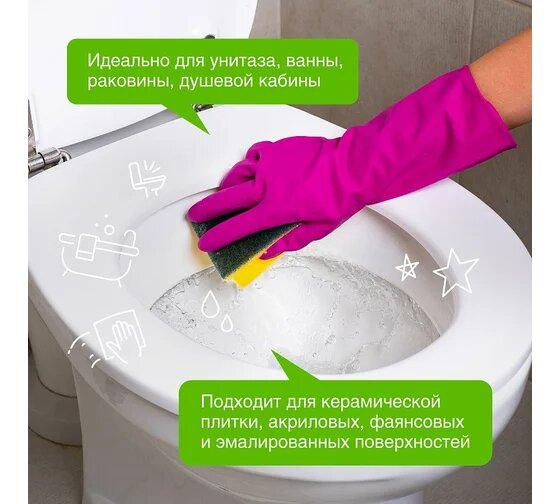 Идеально для унитаза, ванны, раковины, душевой кабины

Подходит для керамической плитки, акриловых, фаянсовых и эмалированных поверхностей