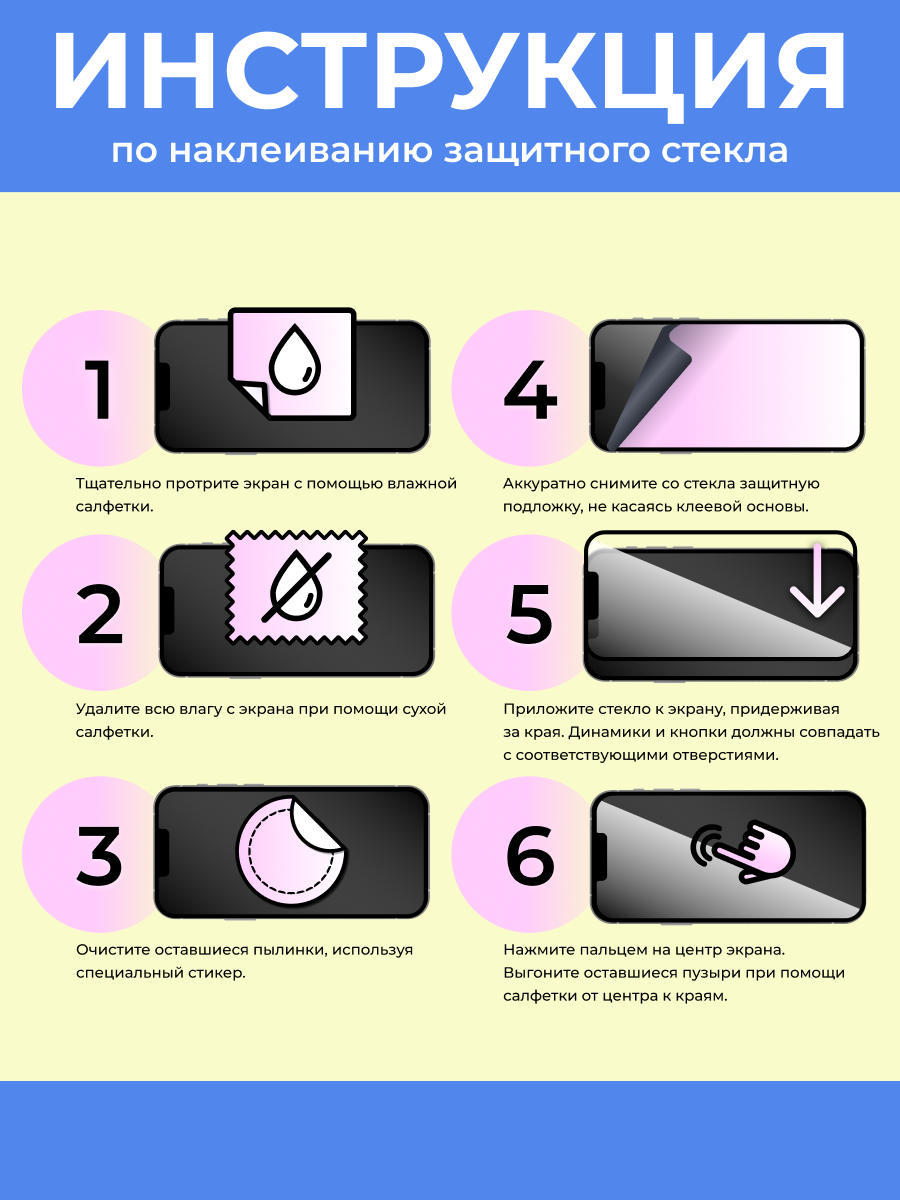 ИНСТРУКЦИЯ
по наклеиванию защитного стекла

1

Тщательно протрите экран с помощью влажной салфетки.

2

Удалите всю влагу с экрана при помощи сухой салфетки.

3

Очистите оставшиеся пылинки, используя специальный стикер.

4

Аккуратно снимите со стекла защитную подложку, не касаясь клеевой основы.

5

Приложите стекло к экрану, придерживая за края. Динамики и кнопки должны совпадать с соответствующими отверстиями.

6

Нажмите пальцем на центр экрана. Выгоните оставшиеся пузыри при помощи салфетки от центра к краям.