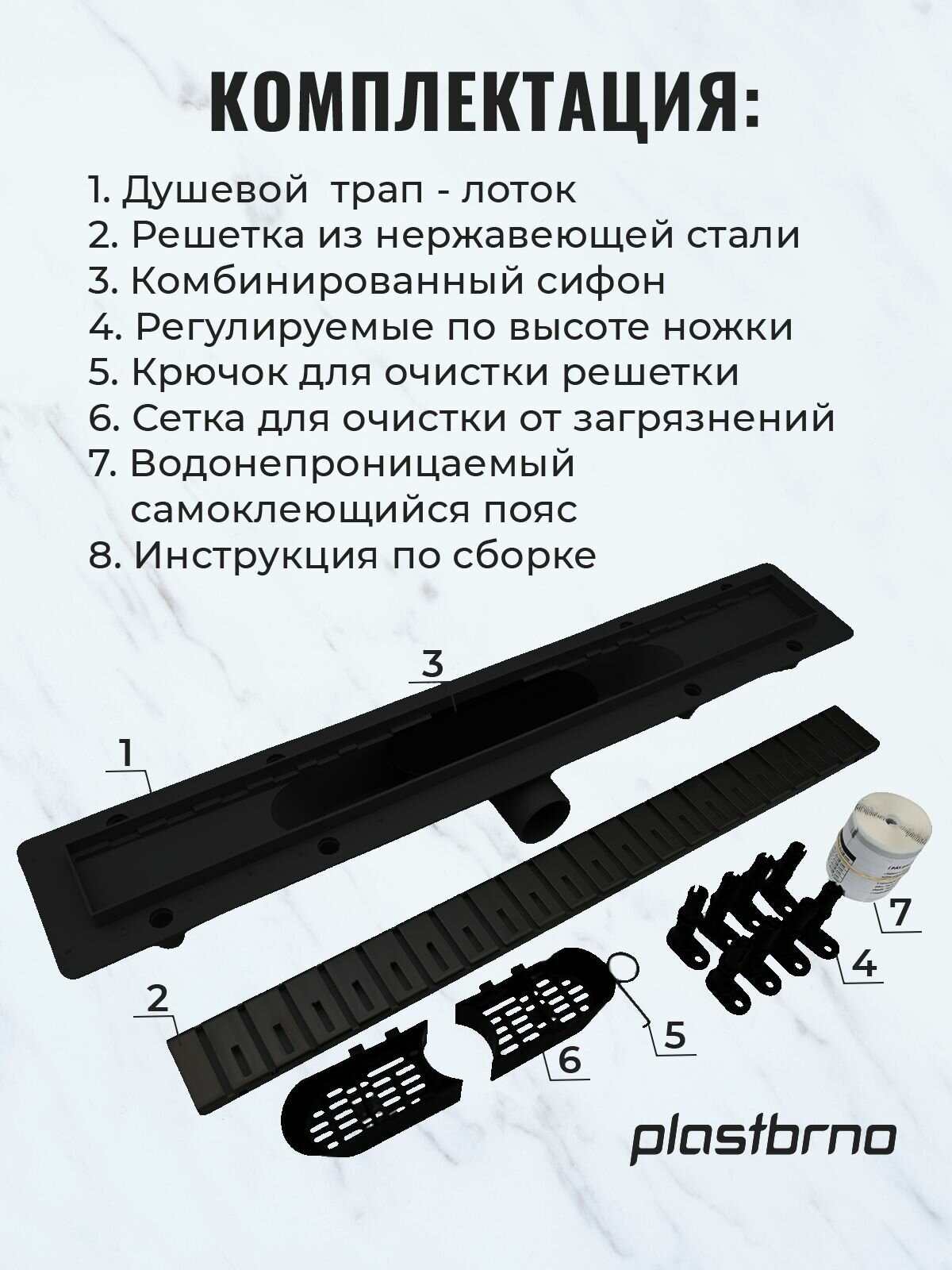 КОМПЛЕКТАЦИЯ:

1. Душевой трап - лоток
2. Решетка из нержавеющей стали
3. Комбинированный сифон
4. Регулируемые по высоте ножки
5. Крючок для очистки решетки
6. Сетка для очистки от загрязнений
7. Водонепроницаемый самоклеющийся пояс
8. Инструкция по сборке

3
1
7
4
2
5
6

plastbrno