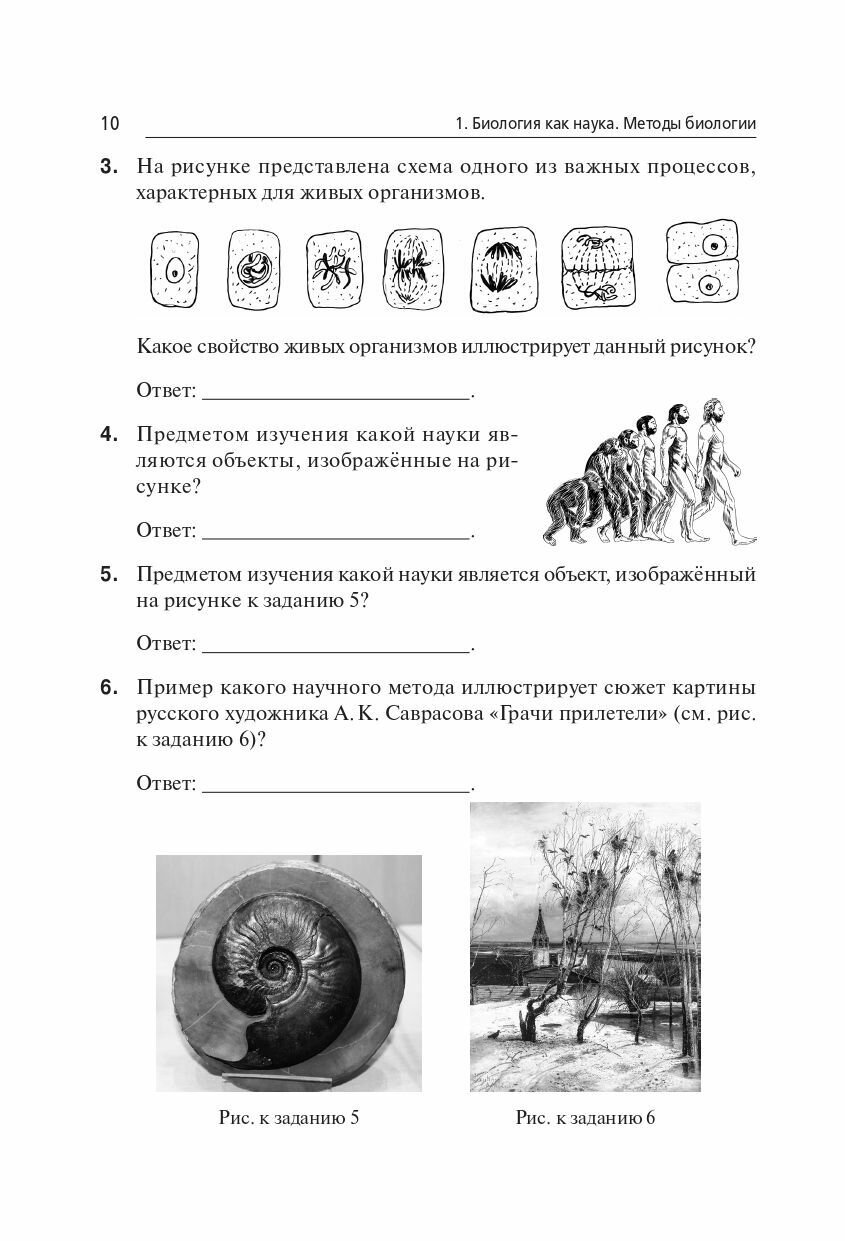 10 1. Биология как наука. Методы биологии

3. На рисунке представлена схема одного из важных процессов, характерных для живых организмов.

Какое свойство живых организмов иллюстрирует данный рисунок?

Ответ: ________________________.

4. Предметом изучения какой науки являются объекты, изображённые на рисунке?

Ответ: ________________________.

5. Предметом изучения какой науки является объект, изображённый на рисунке к заданию 5?

Ответ: ________________________.

6. Пример какого научного метода иллюстрирует сюжет картины русского художника А. К. Саврасова «Грачи прилетели» (см. рис. к заданию 6)?

Ответ: ________________________.

Рис. к заданию 5

Рис. к заданию 6