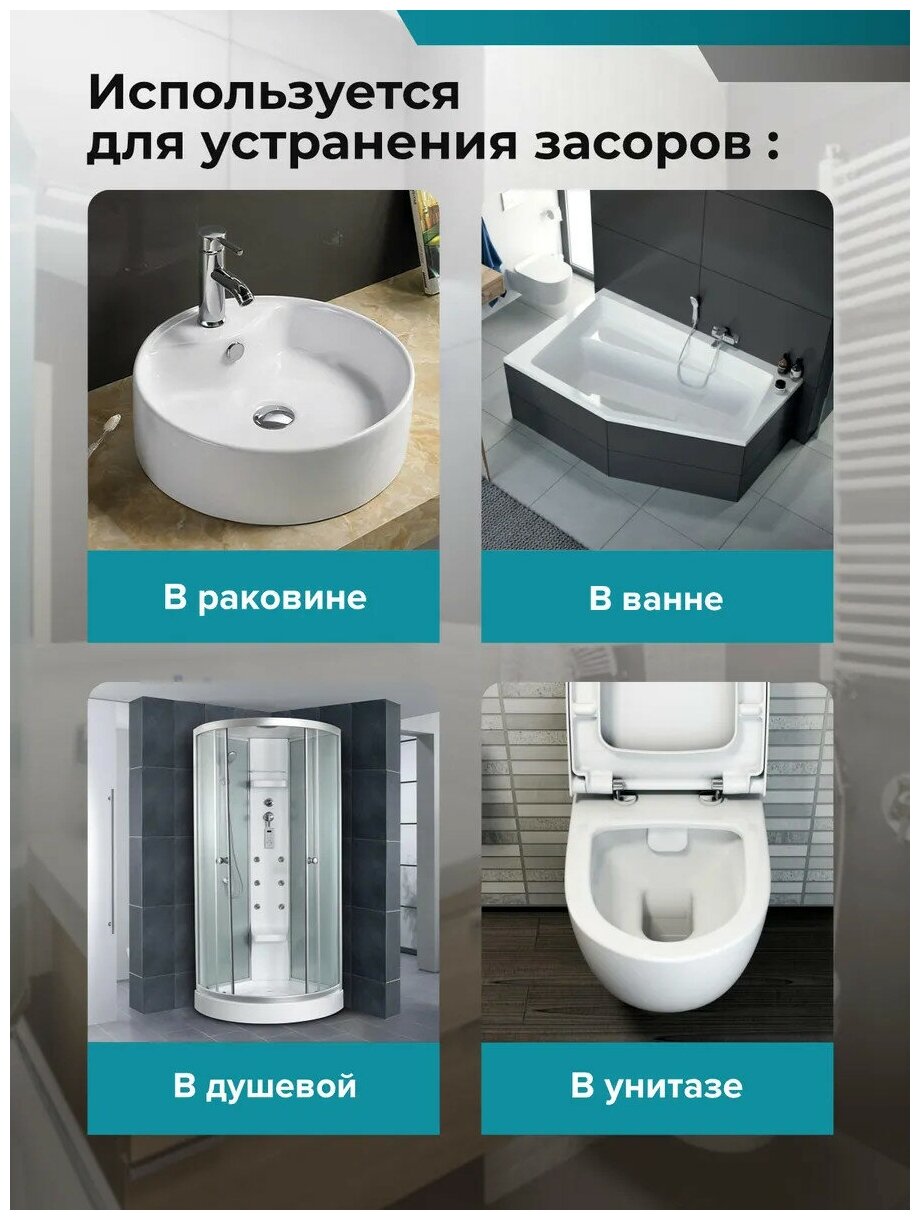 Используется для устранения засоров :

В раковине

В ванне

В душевой

В унитазе