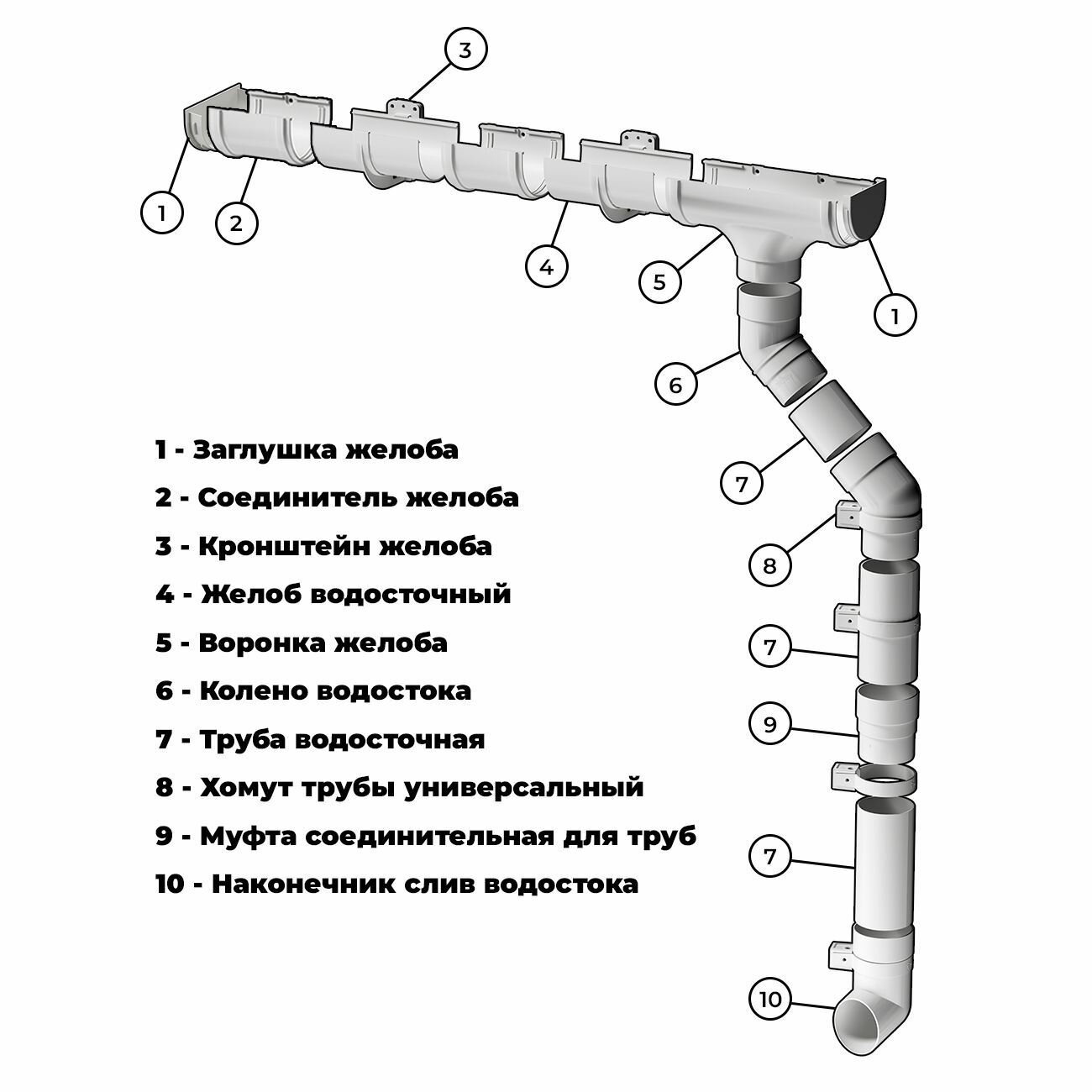 3

1

2

4

5

1

6

7

8

7

9

7

10

1 - Заглушка желоба

2 - Соединитель желоба

3 - Кронштейн желоба

4 - Желоб водосточный

5 - Воронка желоба

6 - Колено водостока

7 - Труба водосточная

8 - Хомут трубы универсальный

9 - Муфта соединительная для труб

10 - Наконечник слив водостока