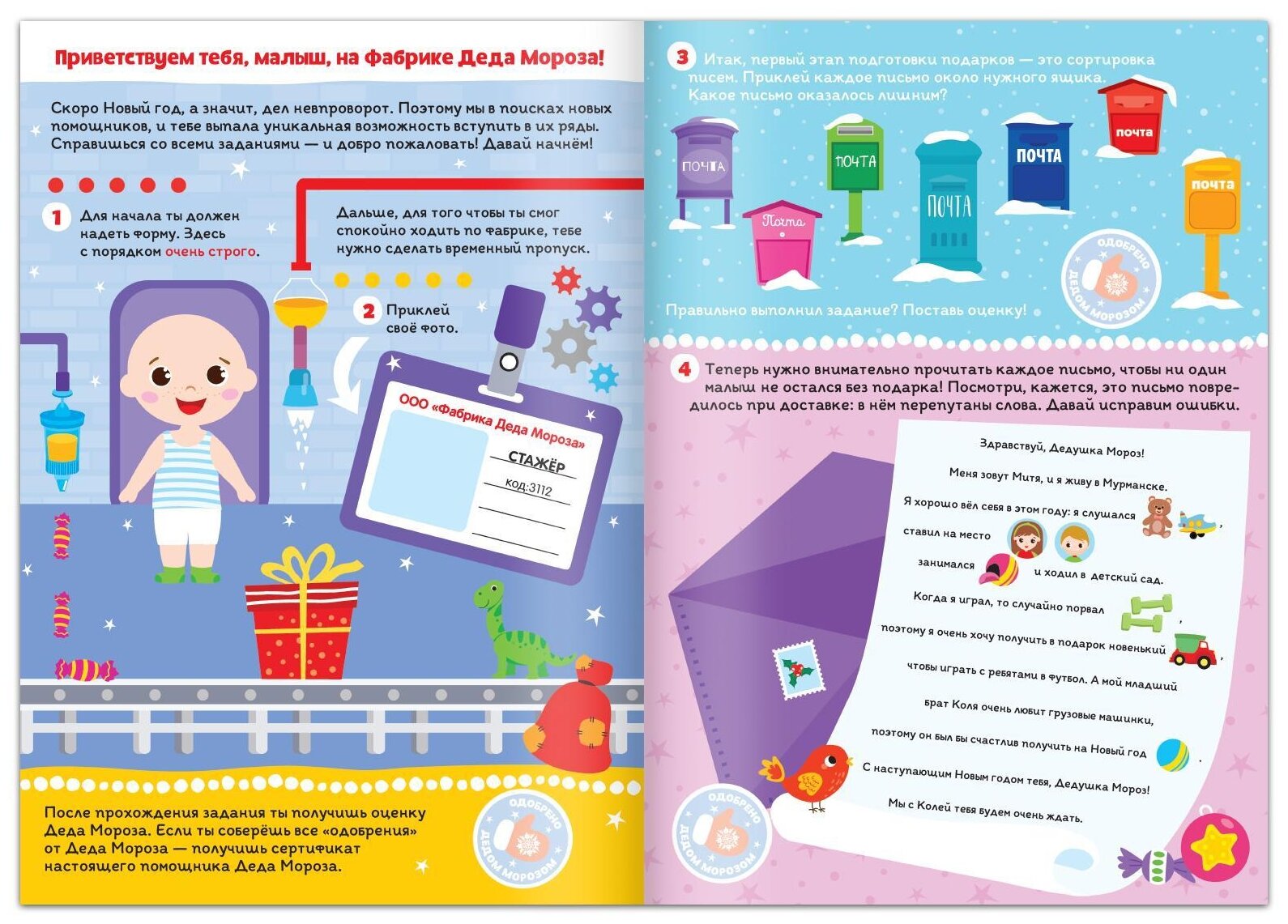 Приветствуем тебя, малыш, на фабрике Деда Мороза!

Скоро Новый год, а значит, дел невпроворот. Поэтому мы в поисках новых помощников, и тебе выпала уникальная возможность вступить в их ряды. Справишься со всеми заданиями — и добро пожаловать! Давай начнём!

1 Для начала ты должен надеть форму. Здесь с порядком очень строго.

Дальше, для того чтобы ты смог спокойно ходить по фабрике, тебе нужно сделать временный пропуск.

2 Приклей своё фото.

ООО «Фабрика Деда Мороза»
СТАЖЁР
код:3112

После прохождения задания ты получишь оценку Деда Мороза. Если ты соберёшь все «одобрения» от Деда Мороза — получишь сертификат настоящего помощника Деда Мороза.

ОДОБРЕНО ДЕДОМ МОРОЗОМ

3 Итак, первый этап подготовки подарков — это сортировка писем. Приклей каждое письмо около нужного ящика. Какое письмо оказалось лишним?

ПОЧТА
Почта
ПОЧТА
ПОЧТА
ПОЧТА
почта
почта

Правильно выполнил задание? Поставь оценку!

ОДОБРЕНО ДЕДОМ МОРОЗОМ

4 Теперь нужно внимательно прочитать каждое письмо, чтобы ни один малыш не остался без подарка! Посмотри, кажется, это письмо повредилось при доставке: в нём перепутаны слова. Давай исправим ошибки.

Здравствуй, Дедушка Мороз!
Меня зовут Митя, и я живу в Мурманске.
Я хорошо вёл себя в этом году: я слушался ,
ставил на место
занимался и ходил в детский сад.
Когда я играл, то случайно порвал ,
поэтому я очень хочу получить в подарок новенький ,
чтобы играть с ребятами в футбол. А мой младший
брат Коля очень любит грузовые машинки,
поэтому он был бы счастлив получить на Новый год .
С наступающим Новым годом тебя, Дедушка Мороз!
Мы с Колей тебя будем очень ждать.

ОДОБРЕНО ДЕДОМ МОРОЗОМ