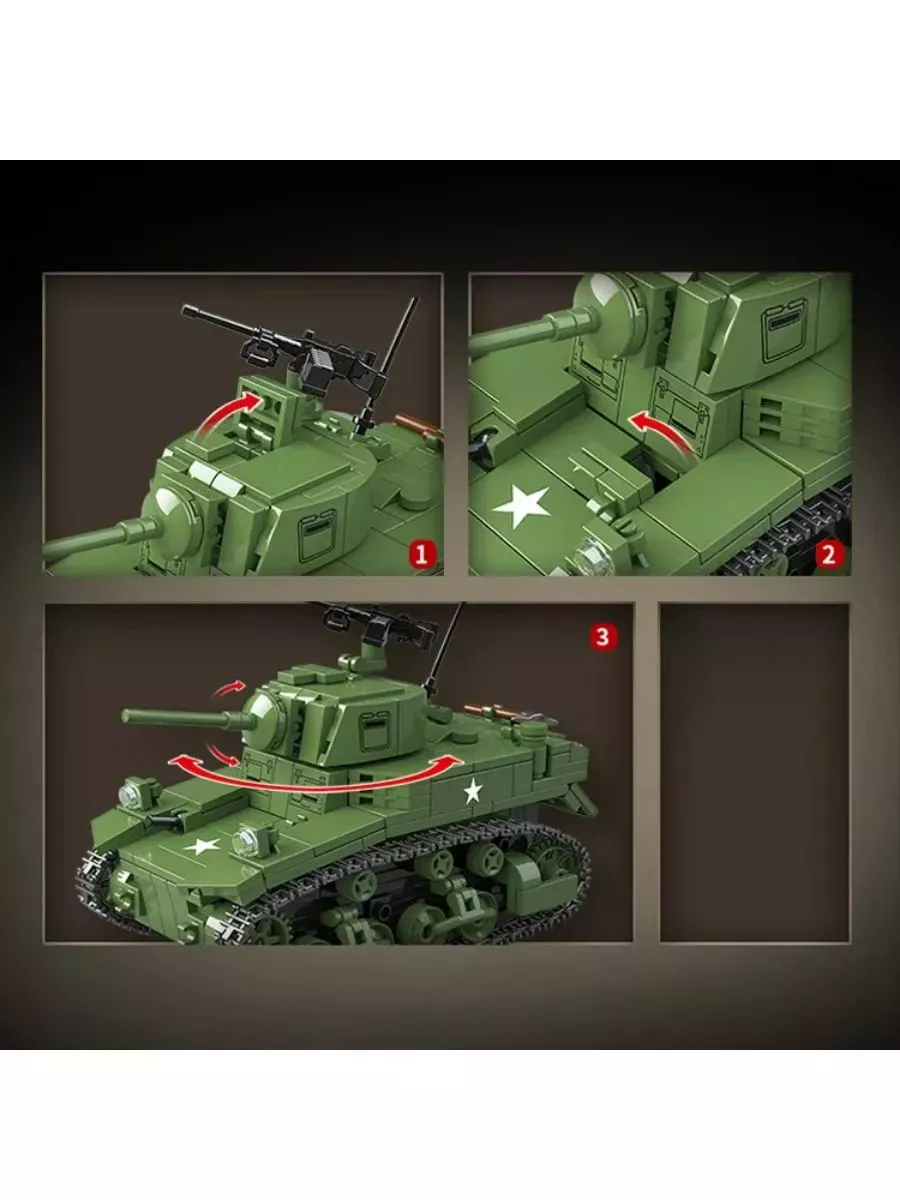 1

2

3