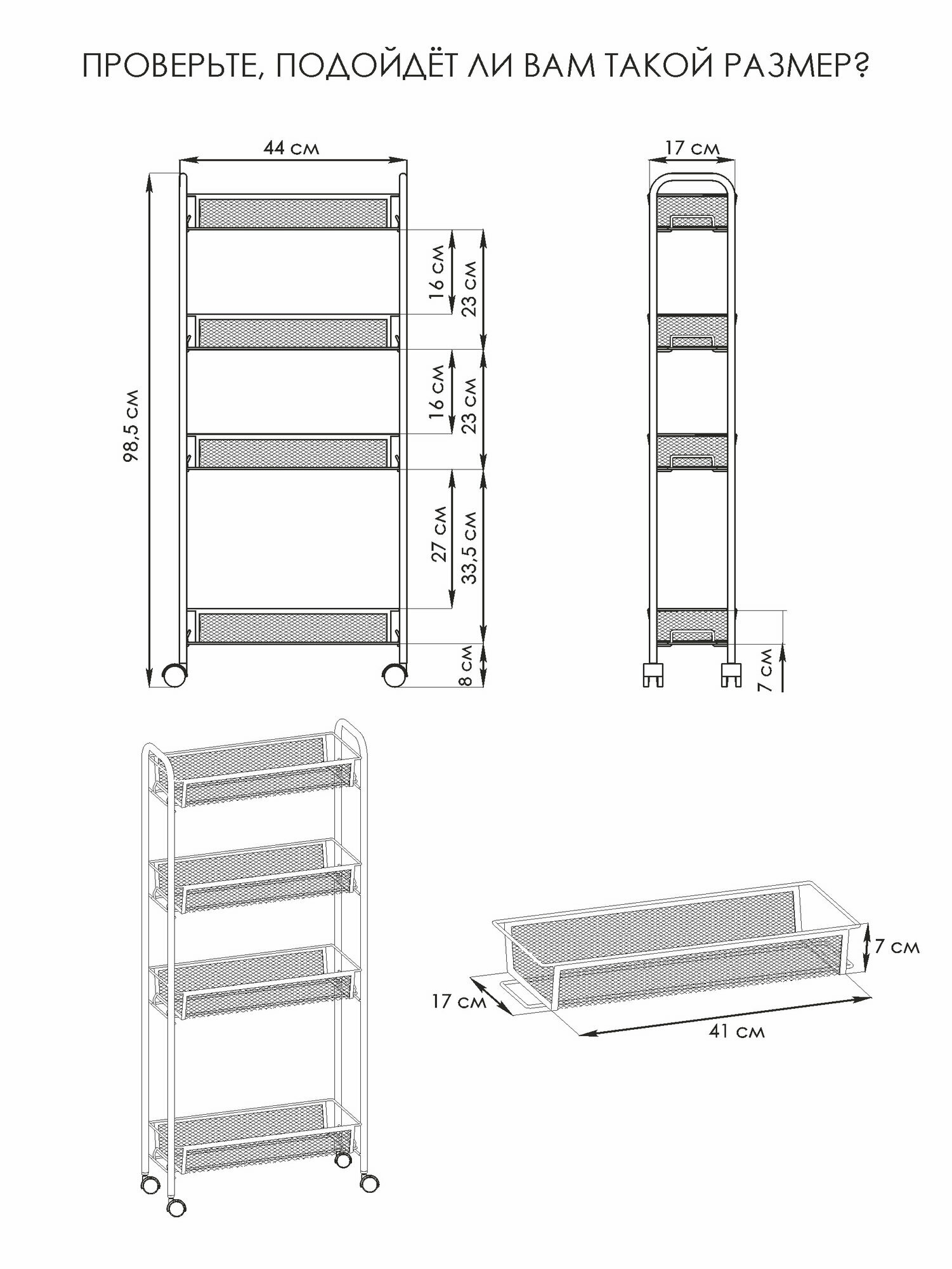 ПРОВЕРЬТЕ, ПОДОЙДЁТ ЛИ ВАМ ТАКОЙ РАЗМЕР?

44 см

98,5 см

16 см

23 см

16 см

23 см

27 см

33,5 см

8 см

17 см

7 см

7 см

17 см

41 см