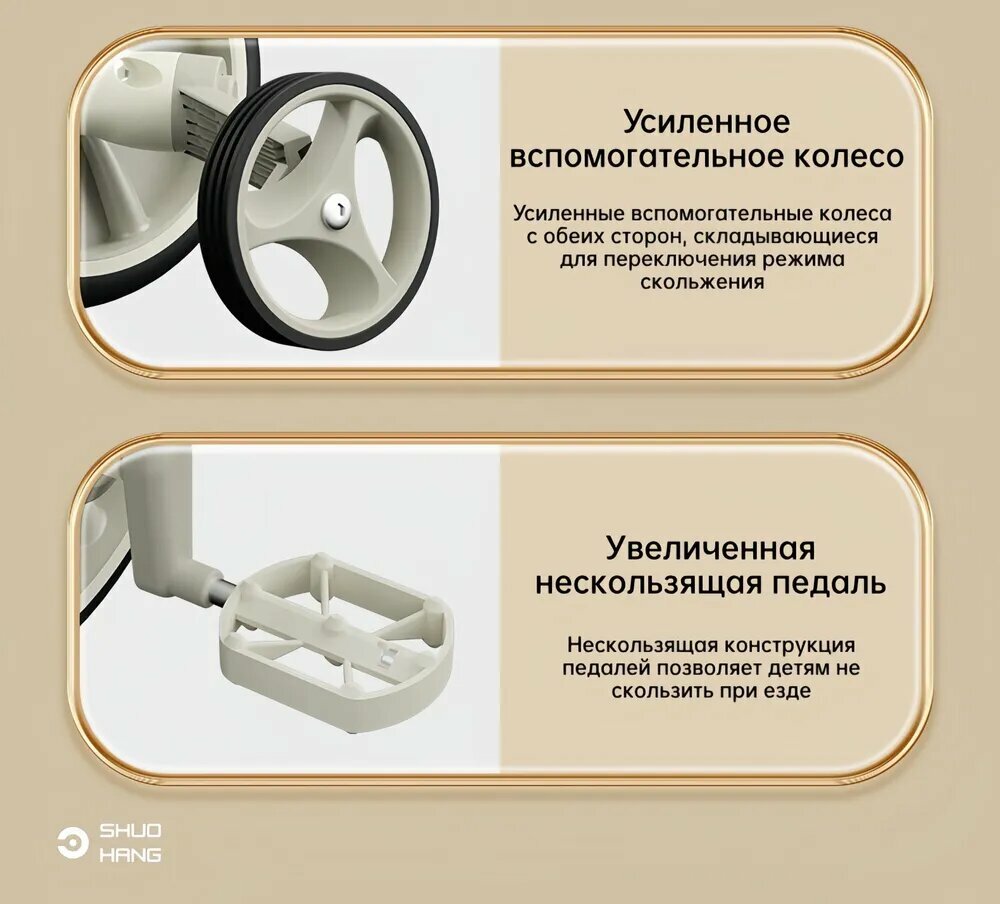 Усиленное вспомогательное колесо

Усиленные вспомогательные колеса с обеих сторон, складывающиеся для переключения режима скольжения

Увеличенная нескользящая педаль

Нескользящая конструкция педалей позволяет детям не скользить при езде

SHUO HANG