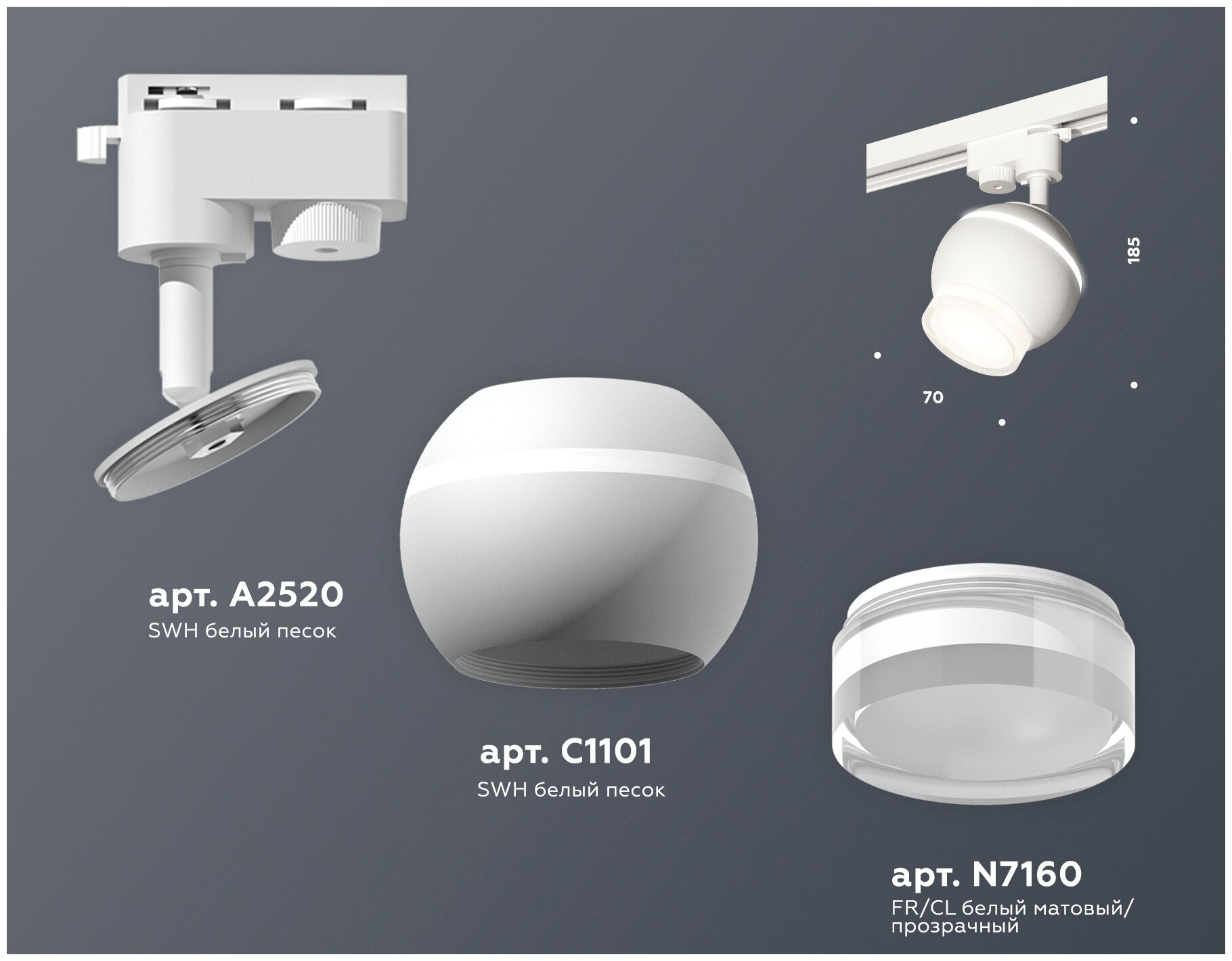 185

70

арт. A2520
SWH белый песок

арт. C1101
SWH белый песок

арт. N7160
FR/CL белый матовый/ прозрачный