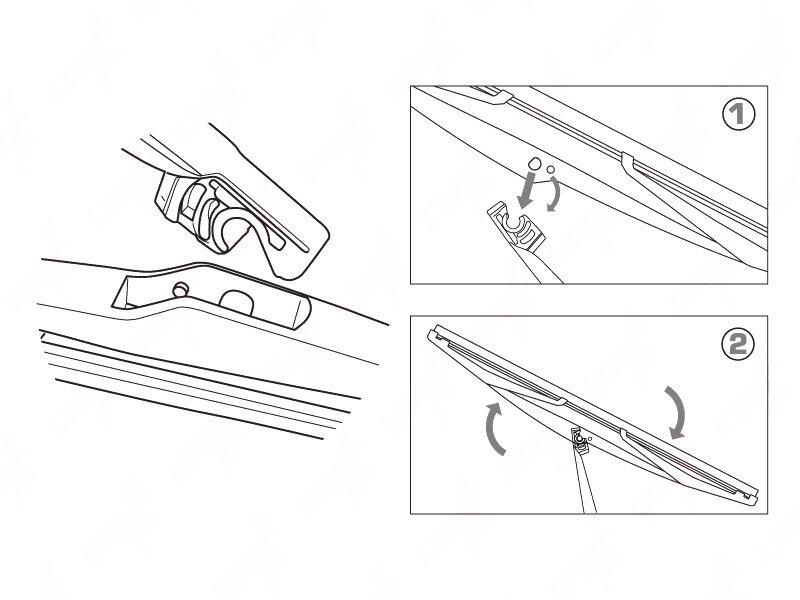 1

2