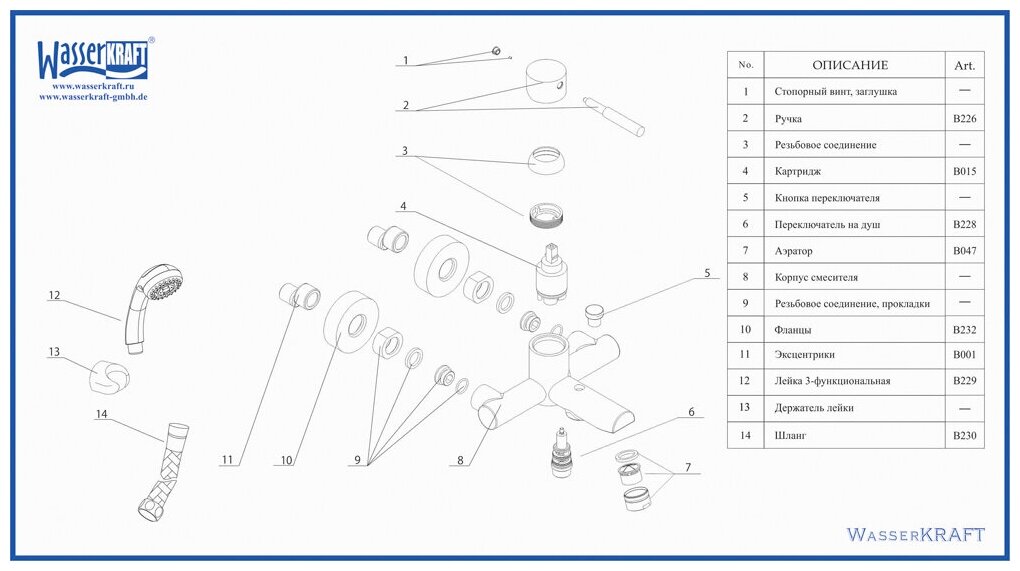 WasserKRAFT®
www.wasserkraft.ru
www.wasserkraft-gmbh.de

1
2
3
4
5
6
7
8
9
10
11
12
13
14

| No. | ОПИСАНИЕ | Art. |
|---|---|---|
| 1 | Стопорный винт, заглушка | — |
| 2 | Ручка | B226 |
| 3 | Резьбовое соединение | — |
| 4 | Картридж | B015 |
| 5 | Кнопка переключателя | — |
| 6 | Переключатель на душ | B228 |
| 7 | Аэратор | B047 |
| 8 | Корпус смесителя | — |
| 9 | Резьбовое соединение, прокладки | — |
| 10 | Фланцы | B232 |
| 11 | Эксцентрики | B001 |
| 12 | Лейка 3-функциональная | B229 |
| 13 | Держатель лейки | — |
| 14 | Шланг | B230 |

WasserKRAFT