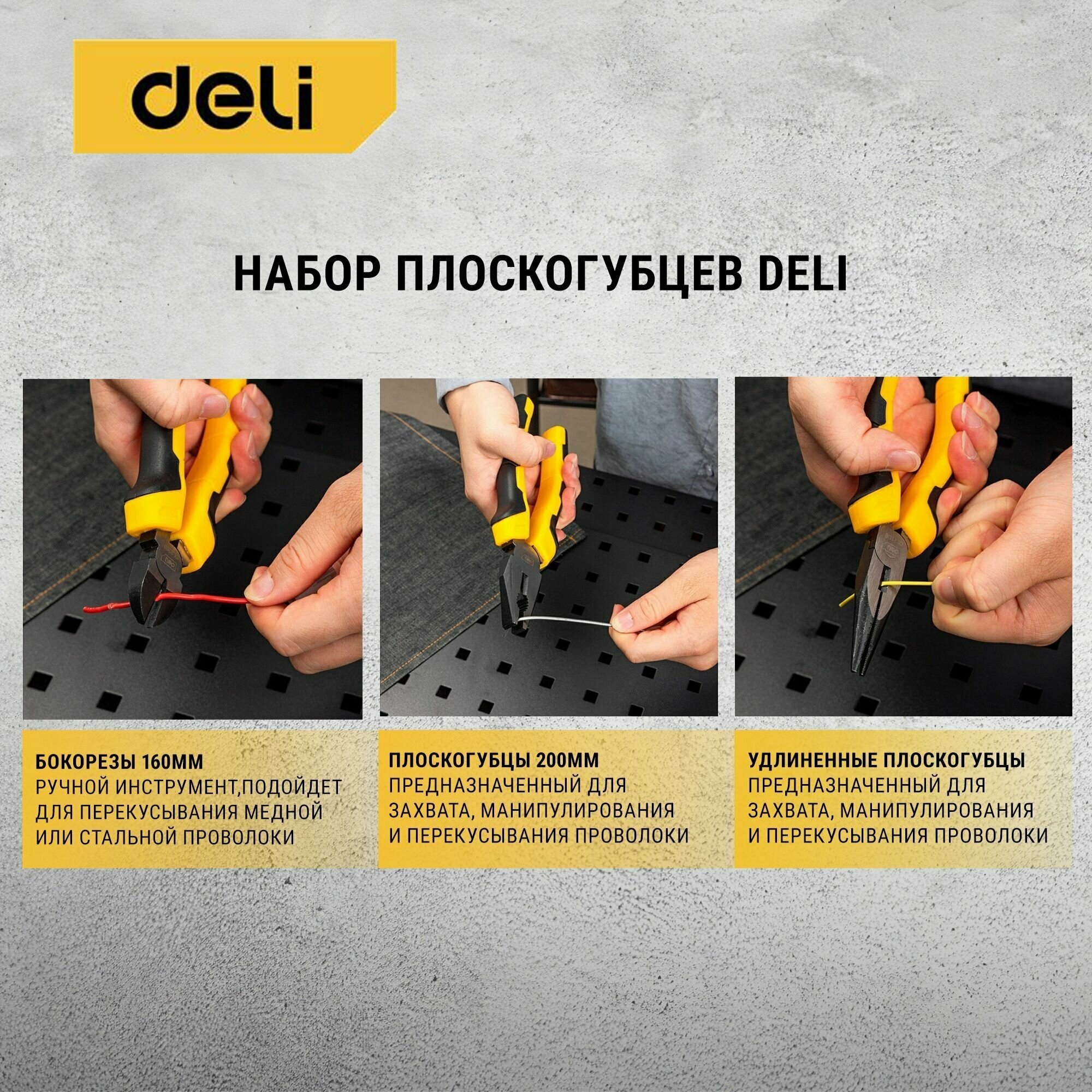 deli

НАБОР ПЛОСКОГУБЦЕВ DELI

БОКОРЕЗЫ 160ММ
РУЧНОЙ ИНСТРУМЕНТ,ПОДОЙДЕТ ДЛЯ ПЕРЕКУСЫВАНИЯ МЕДНОЙ ИЛИ СТАЛЬНОЙ ПРОВОЛОКИ

ПЛОСКОГУБЦЫ 200ММ
ПРЕДНАЗНАЧЕННЫЙ ДЛЯ ЗАХВАТА, МАНИПУЛИРОВАНИЯ И ПЕРЕКУСЫВАНИЯ ПРОВОЛОКИ

УДЛИНЕННЫЕ ПЛОСКОГУБЦЫ
ПРЕДНАЗНАЧЕННЫЙ ДЛЯ ЗАХВАТА, МАНИПУЛИРОВАНИЯ И ПЕРЕКУСЫВАНИЯ ПРОВОЛОКИ