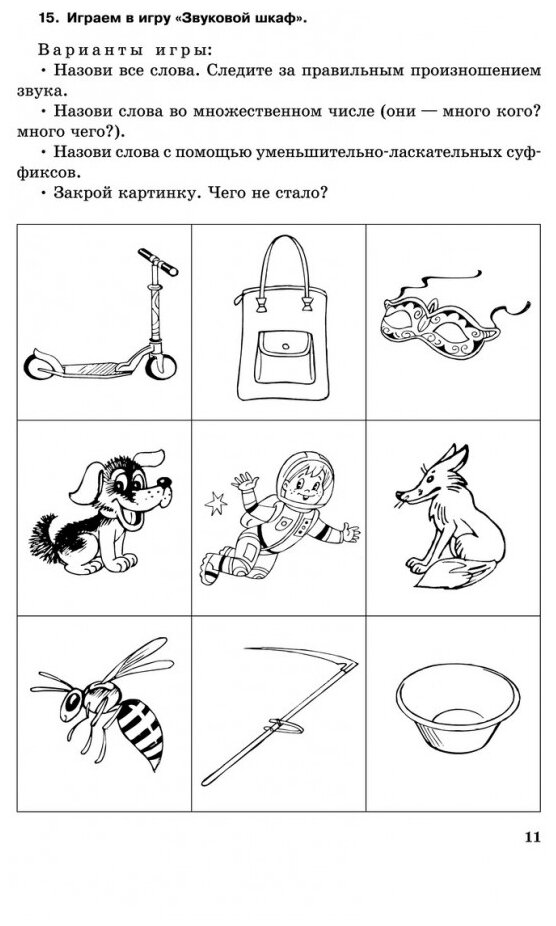 15. Играем в игру «Звуковой шкаф».

Варианты игры:

• Назови все слова. Следите за правильным произношением звука.

• Назови слова во множественном числе (они — много кого? много чего?).

• Назови слова с помощью уменьшительно-ласкательных суффиксов.

• Закрой картинку. Чего не стало?

11