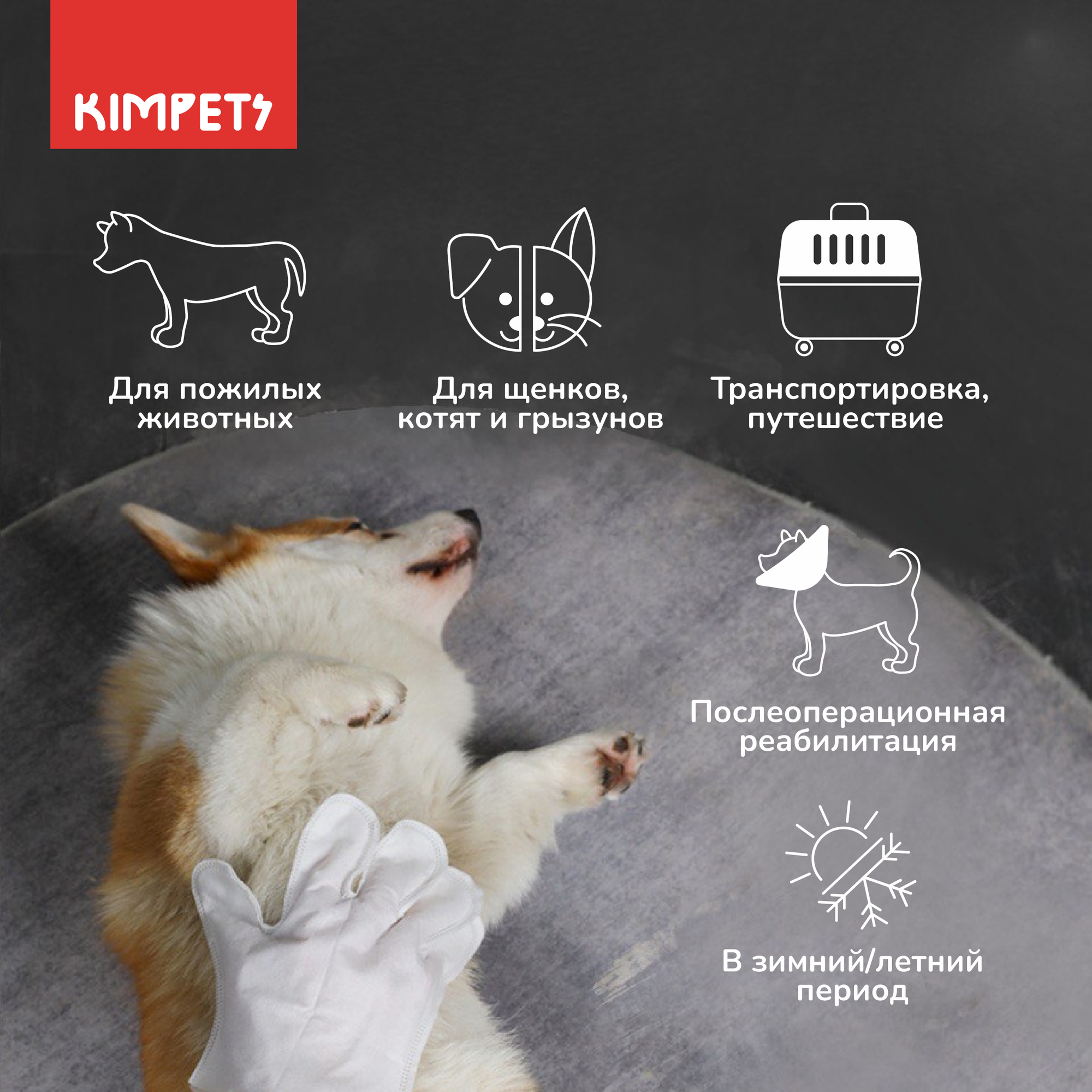 KIMPETS

Для пожилых животных

Для щенков, котят и грызунов

Транспортировка, путешествие

Послеоперационная реабилитация

В зимний/летний период