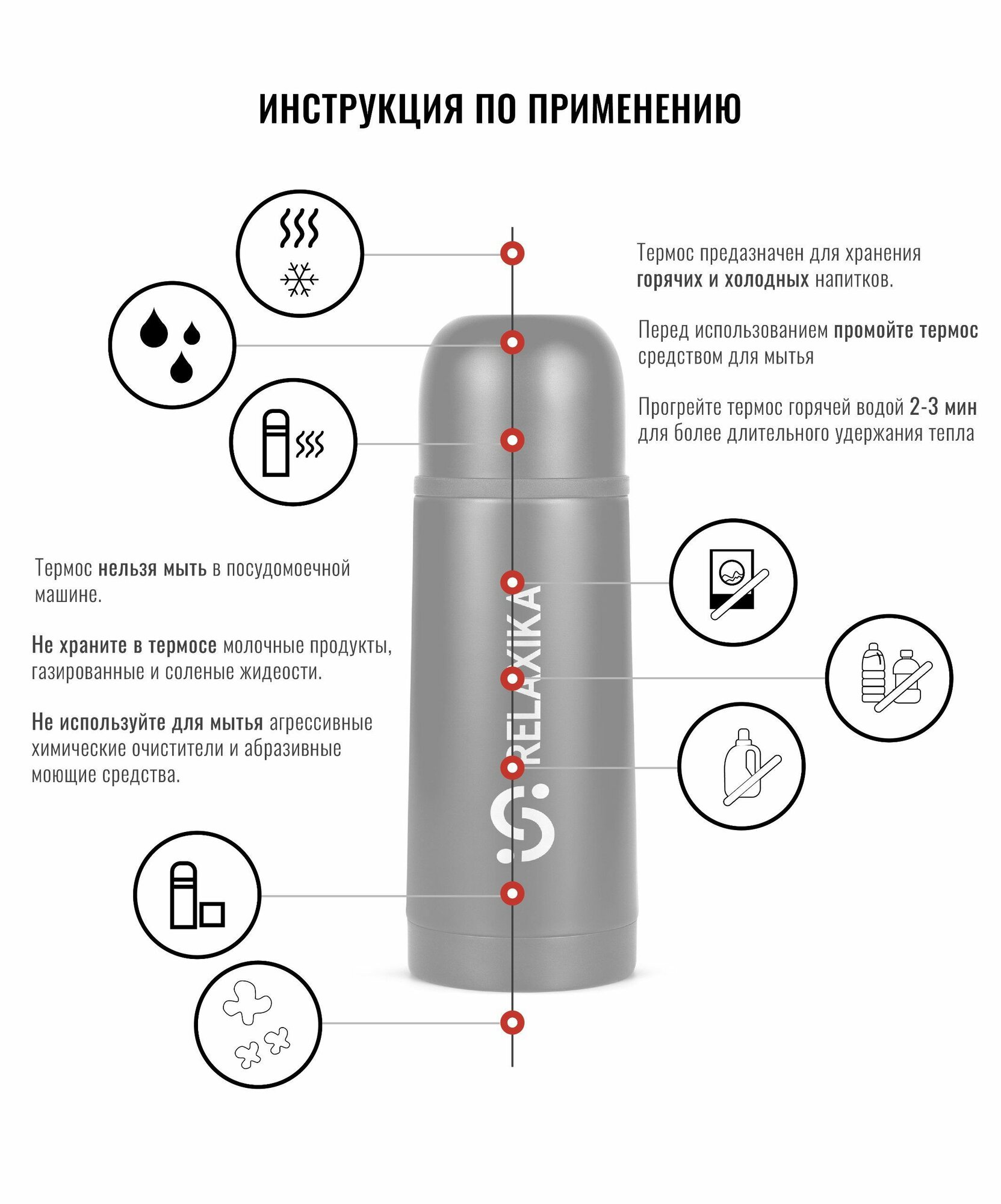 ИНСТРУКЦИЯ ПО ПРИМЕНЕНИЮ

Термос предазначен для хранения горячих и холодных напитков.

Перед использованием промойте термос средством для мытья

Прогрейте термос горячей водой 2-3 мин для более длительного удержания тепла

Термос нельзя мыть в посудомоечной машине.

Не храните в термосе молочные продукты, газированные и соленые жидеости.

Не используйте для мытья агрессивные химические очистители и абразивные моющие средства.

RELAXIKA