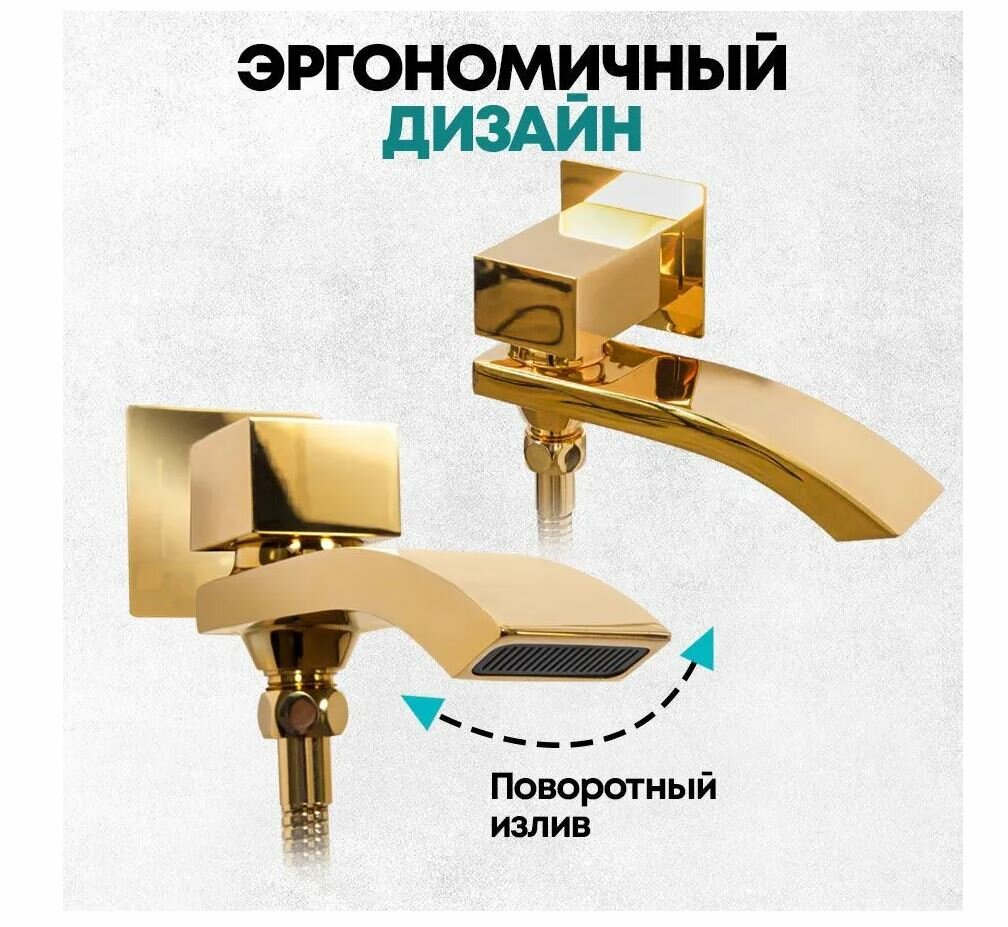 ЭРГОНОМИЧНЫЙ
ДИЗАЙН

Поворотный
излив