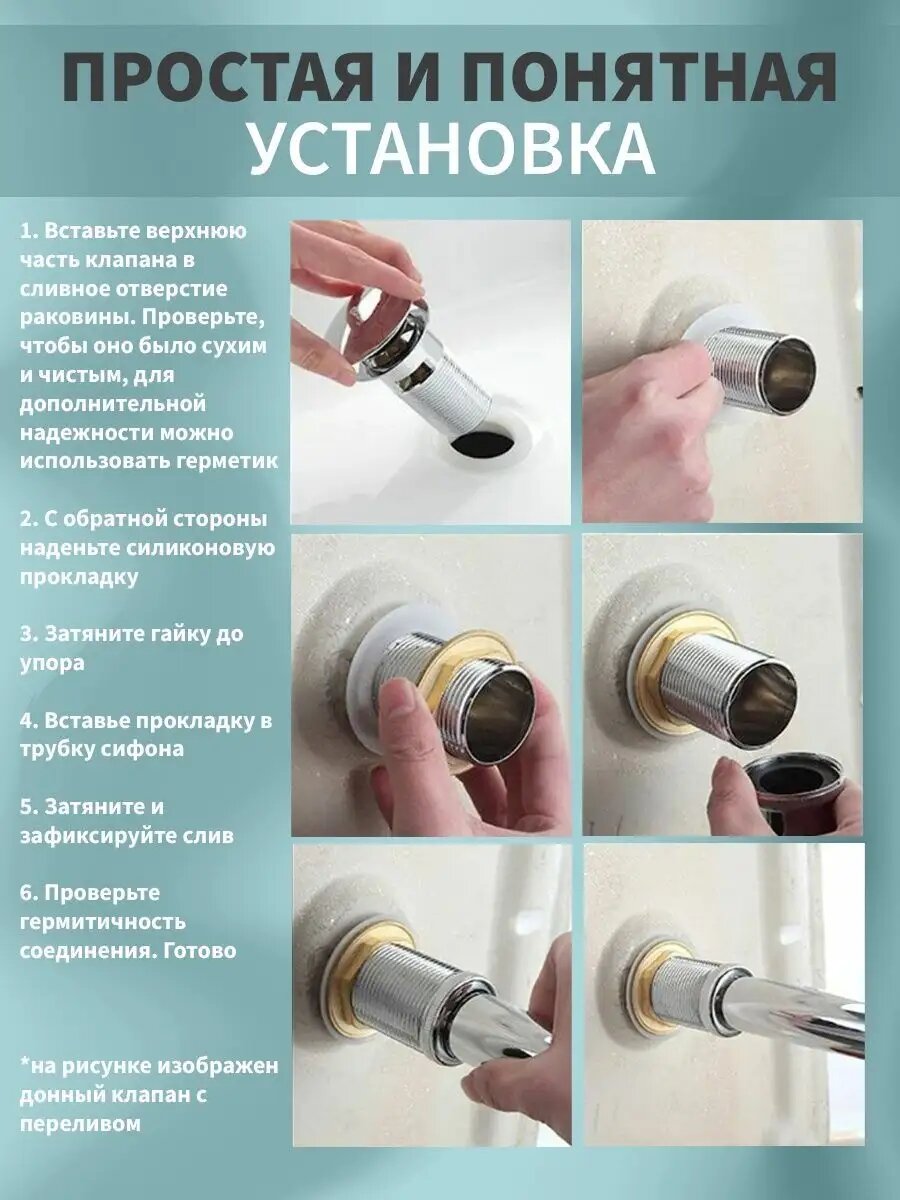 ПРОСТАЯ И ПОНЯТНАЯ УСТАНОВКА

1. Вставьте верхнюю часть клапана в сливное отверстие раковины. Проверьте, чтобы оно было сухим и чистым, для дополнительной надежности можно использовать герметик

2. С обратной стороны наденьте силиконовую прокладку

3. Затяните гайку до упора

4. Вставье прокладку в трубку сифона

5. Затяните и зафиксируйте слив

6. Проверьте гермитичность соединения. Готово

*на рисунке изображен донный клапан с переливом