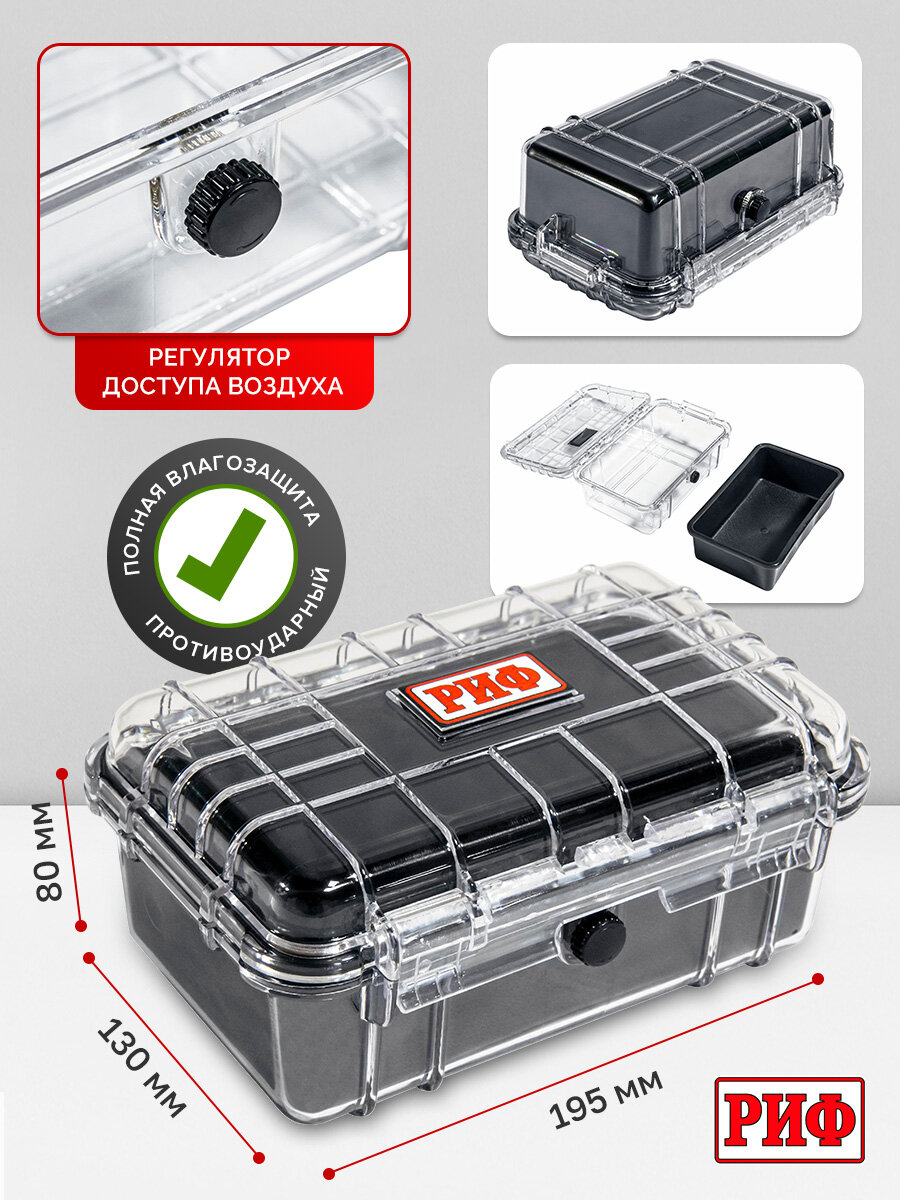 РЕГУЛЯТОР ДОСТУПА ВОЗДУХА

ПОЛНАЯ ВЛАГОЗАЩИТА
ПРОТИВОУДАРНЫЙ

РИФ

80 мм
130 мм
195 мм

РИФ