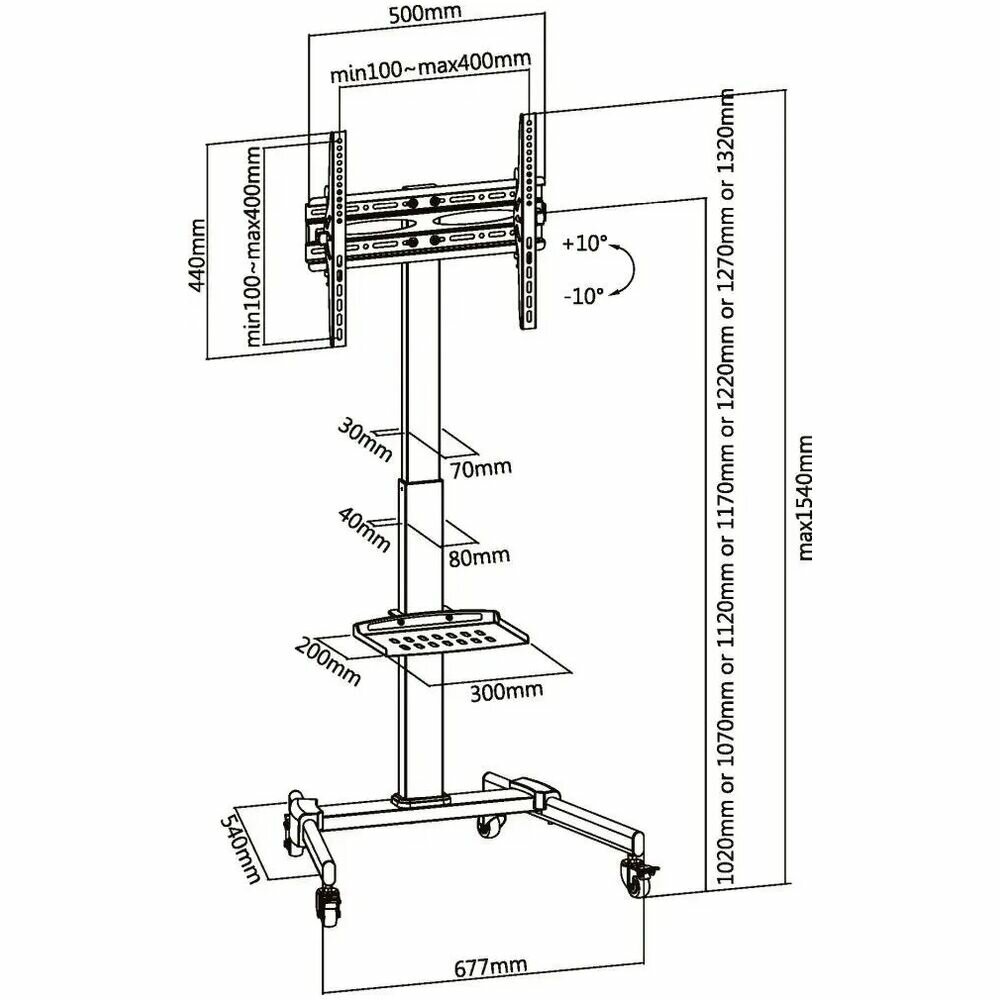 500mm
min100~max400mm
440mm
min100~max400mm
+10°
-10°
30mm
70mm
40mm
80mm
200mm
300mm
540mm
677mm
1020mm or 1070mm or 1120mm or 1170mm or 1220mm or 1270mm or 1320mm
max1540mm