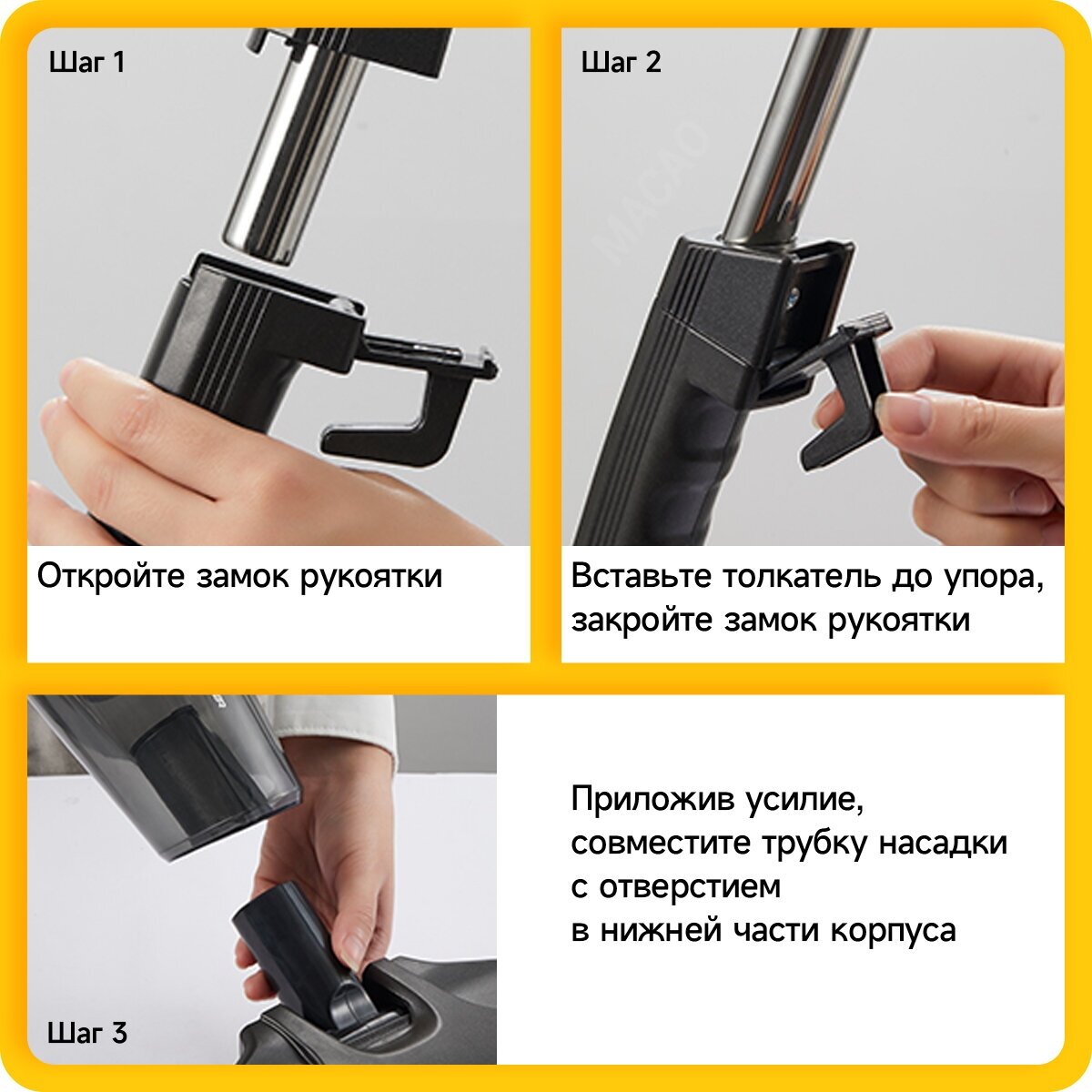 Шаг 1

Откройте замок рукоятки

Шаг 2

MACAO

Вставьте толкатель до упора, закройте замок рукоятки

Шаг 3

Приложив усилие, совместите трубку насадки с отверстием в нижней части корпуса