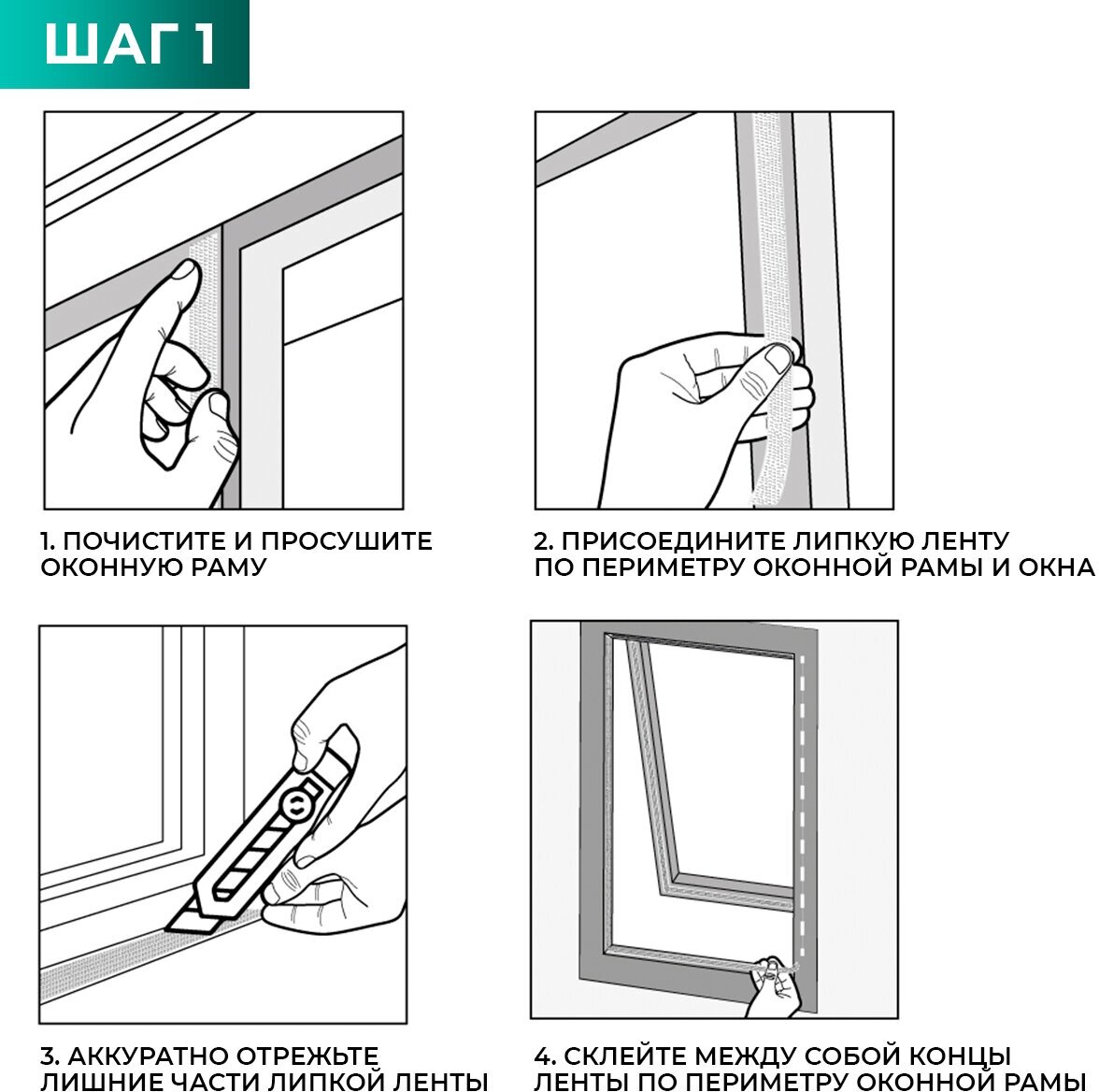 ШАГ 1

1. ПОЧИСТИТЕ И ПРОСУШИТЕ ОКОННУЮ РАМУ

2. ПРИСОЕДИНИТЕ ЛИПКУЮ ЛЕНТУ ПО ПЕРИМЕТРУ ОКОННОЙ РАМЫ И ОКНА

3. АККУРАТНО ОТРЕЖЬТЕ ЛИШНИЕ ЧАСТИ ЛИПКОЙ ЛЕНТЫ

4. СКЛЕЙТЕ МЕЖДУ СОБОЙ КОНЦЫ ЛЕНТЫ ПО ПЕРИМЕТРУ ОКОННОЙ РАМЫ