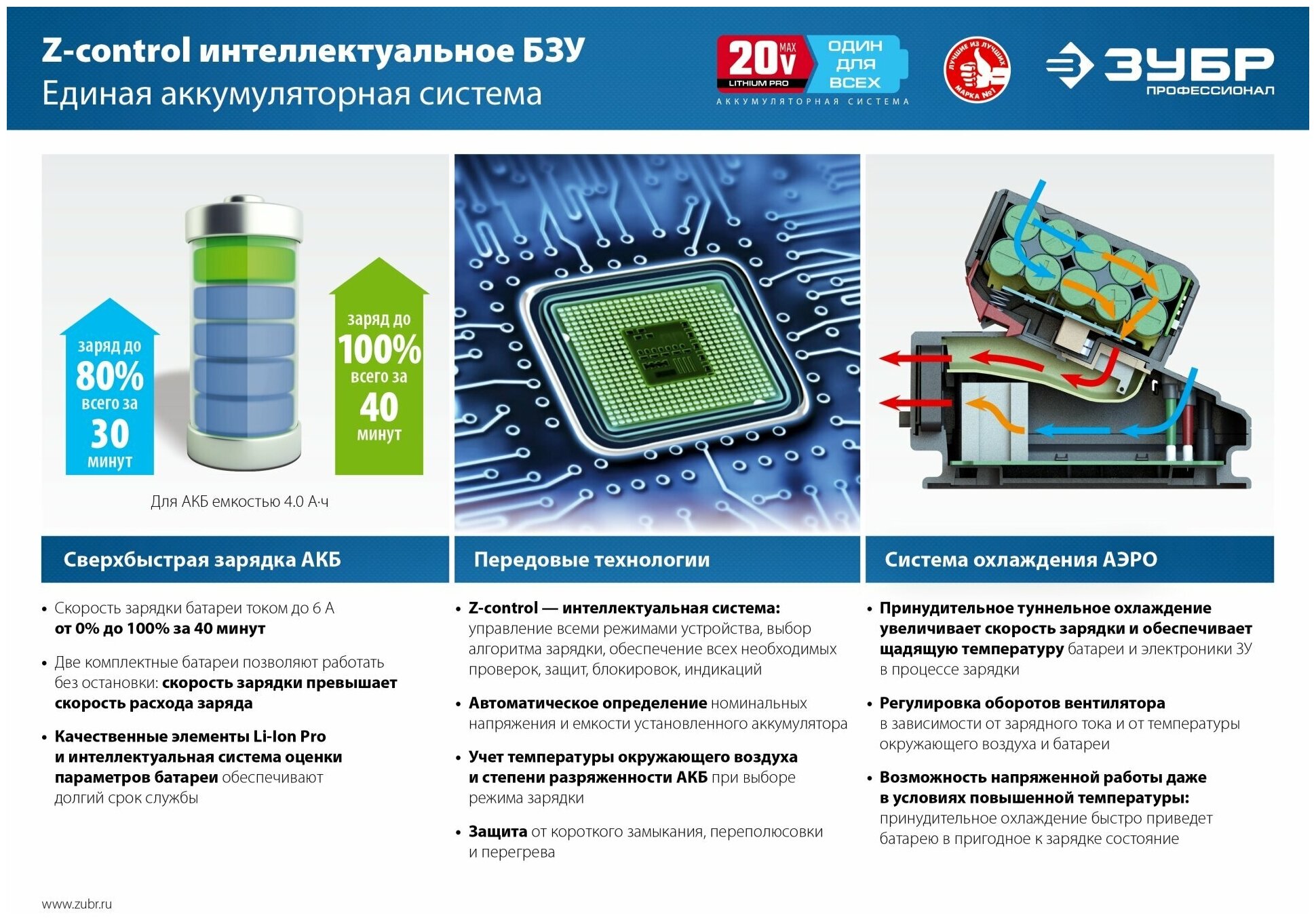 Z-control интеллектуальное БЗУ
Единая аккумуляторная система

20V MAX LITHIUM PRO ОДИН ДЛЯ ВСЕХ
АККУМУЛЯТОРНАЯ СИСТЕМА

ЛУЧШИЕ ИЗ ЛУЧШИХ МАРКА №1

ЗУБР ПРОФЕССИОНАЛ

заряд до 80% всего за 30 минут

заряд до 100% всего за 40 минут

Для АКБ емкостью 4.0 А·ч

Сверхбыстрая зарядка АКБ

• Скорость зарядки батареи током до 6 А от 0% до 100% за 40 минут

• Две комплектные батареи позволяют работать без остановки: скорость зарядки превышает скорость расхода заряда

• Качественные элементы Li-Ion Pro и интеллектуальная система оценки параметров батареи обеспечивают долгий срок службы

Передовые технологии

• Z-control — интеллектуальная система: управление всеми режимами устройства, выбор алгоритма зарядки, обеспечение всех необходимых проверок, защит, блокировок, индикаций

• Автоматическое определение номинальных напряжения и емкости установленного аккумулятора

• Учет температуры окружающего воздуха и степени разряженности АКБ при выборе режима зарядки

• Защита от короткого замыкания, переполюсовки и перегрева

Система охлаждения АЭРО

• Принудительное туннельное охлаждение увеличивает скорость зарядки и обеспечивает щадящую температуру батареи и электроники ЗУ в процессе зарядки

• Регулировка оборотов вентилятора в зависимости от зарядного тока и от температуры окружающего воздуха и батареи

• Возможность напряженной работы даже в условиях повышенной температуры: принудительное охлаждение быстро приведет батарею в пригодное к зарядке состояние

www.zubr.ru