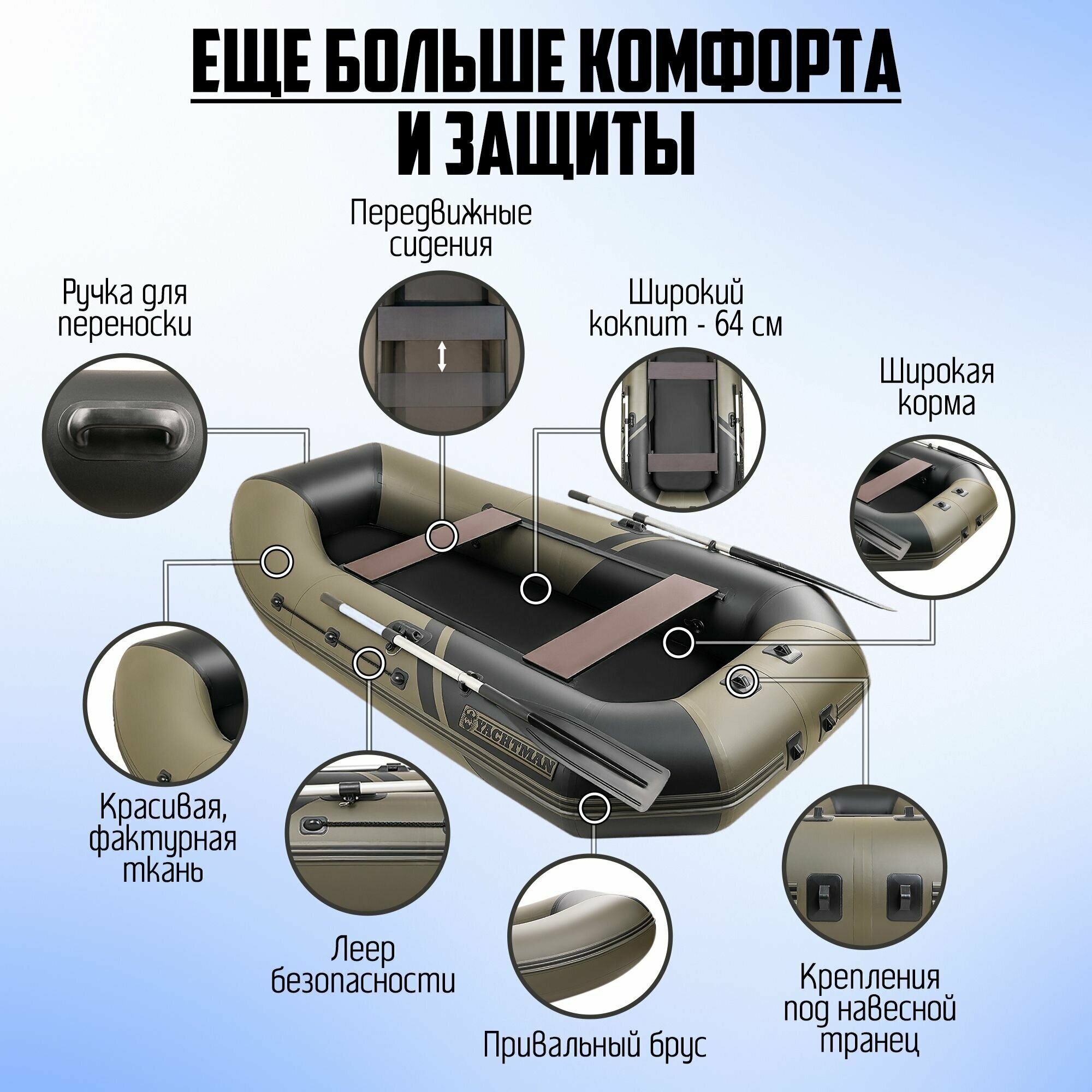 ЕЩЕ БОЛЬШЕ КОМФОРТА И ЗАЩИТЫ

Передвижные сидения

Ручка для переноски

Широкий кокпит - 64 см

Широкая корма

YACHTMAN

Красивая, фактурная ткань

Леер безопасности

Привальный брус

Крепления под навесной транец