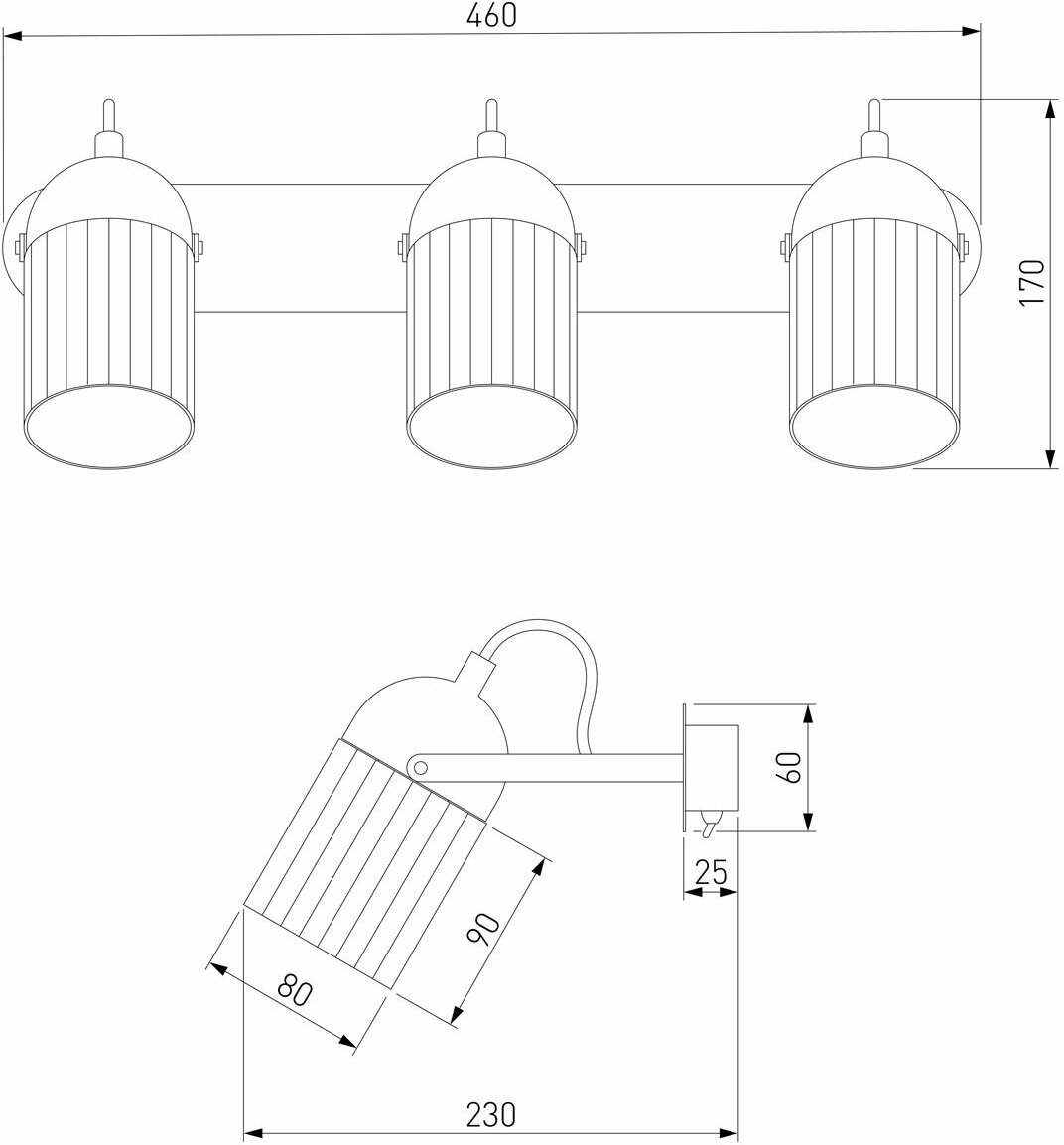 460

170

60

25

90

80

230