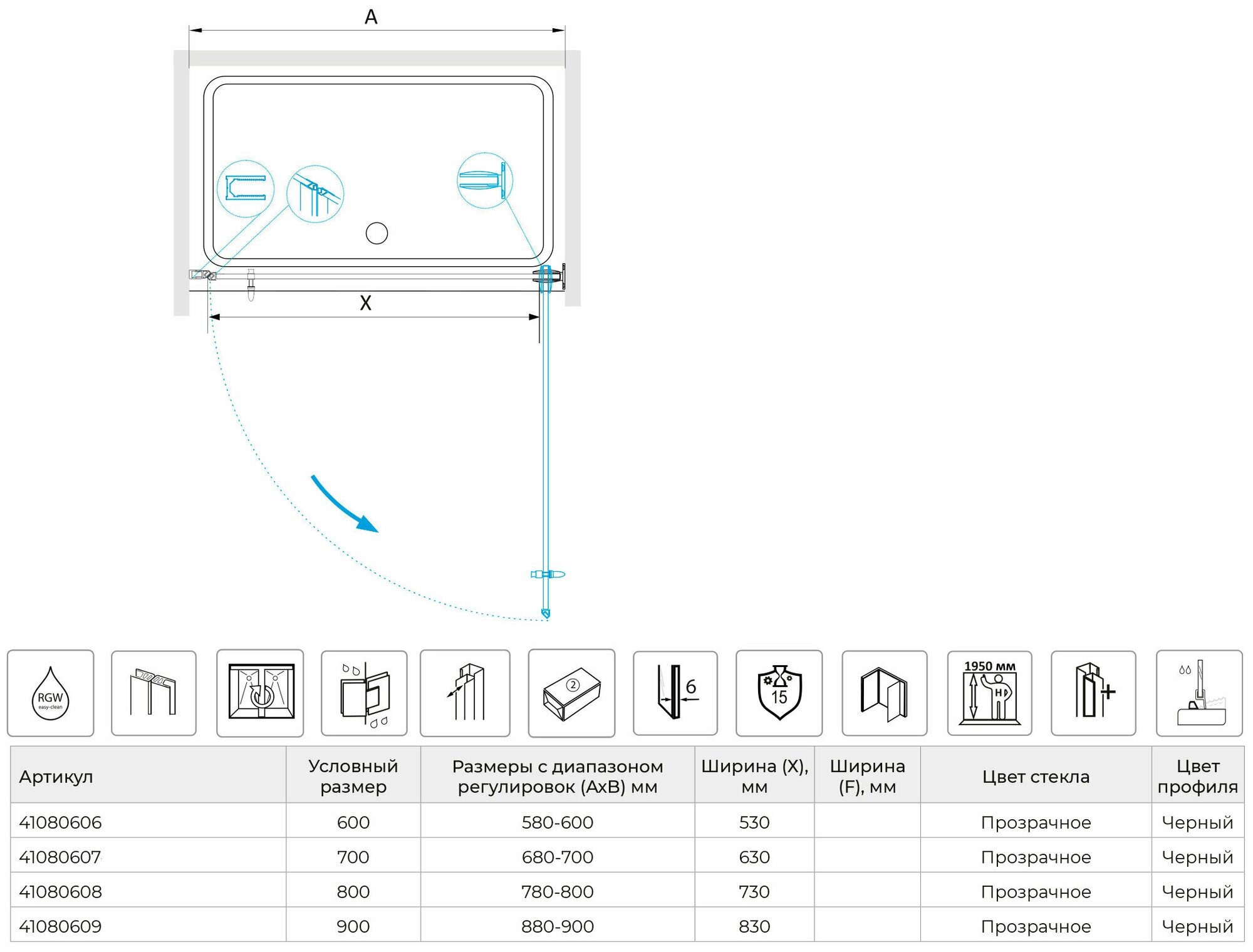 A

X

RGW
easy-clean

2

6

15

1950 мм

| Артикул | Условный размер | Размеры с диапазоном регулировок (AxB) мм | Ширина (X), мм | Ширина (F), мм | Цвет стекла | Цвет профиля |
|---|---|---|---|---|---|---|
| 41080606 | 600 | 580-600 | 530 | | Прозрачное | Черный |
| 41080607 | 700 | 680-700 | 630 | | Прозрачное | Черный |
| 41080608 | 800 | 780-800 | 730 | | Прозрачное | Черный |
| 41080609 | 900 | 880-900 | 830 | | Прозрачное | Черный |