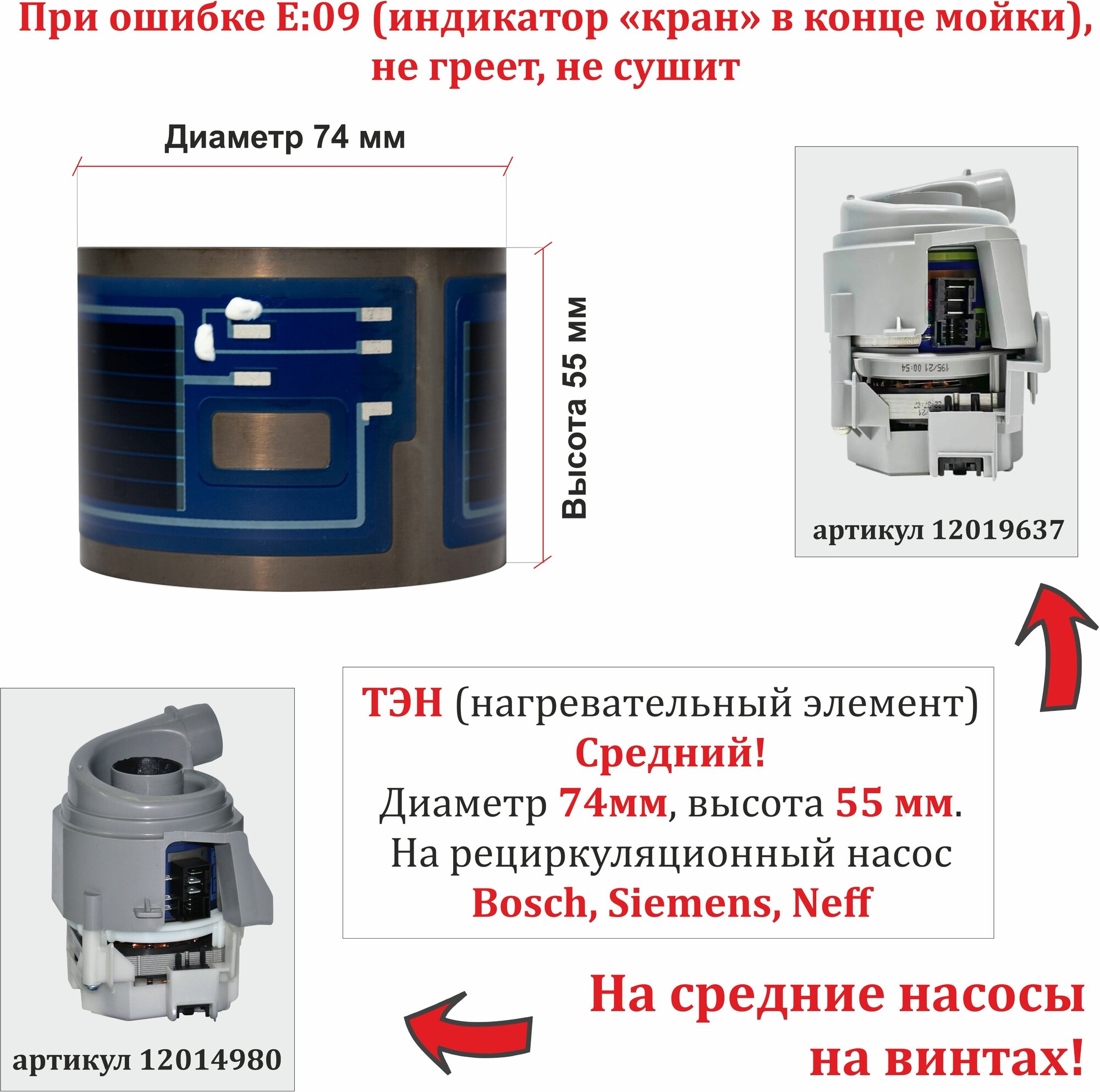 При ошибке E:09 (индикатор «кран» в конце мойки), не греет, не сушит

Диаметр 74 мм

Высота 55 мм

195/21 00:54

артикул 12019637

ТЭН (нагревательный элемент)
Средний!
Диаметр 74мм, высота 55 мм.
На рециркуляционный насос
Bosch, Siemens, Neff

артикул 12014980

На средние насосы на винтах!