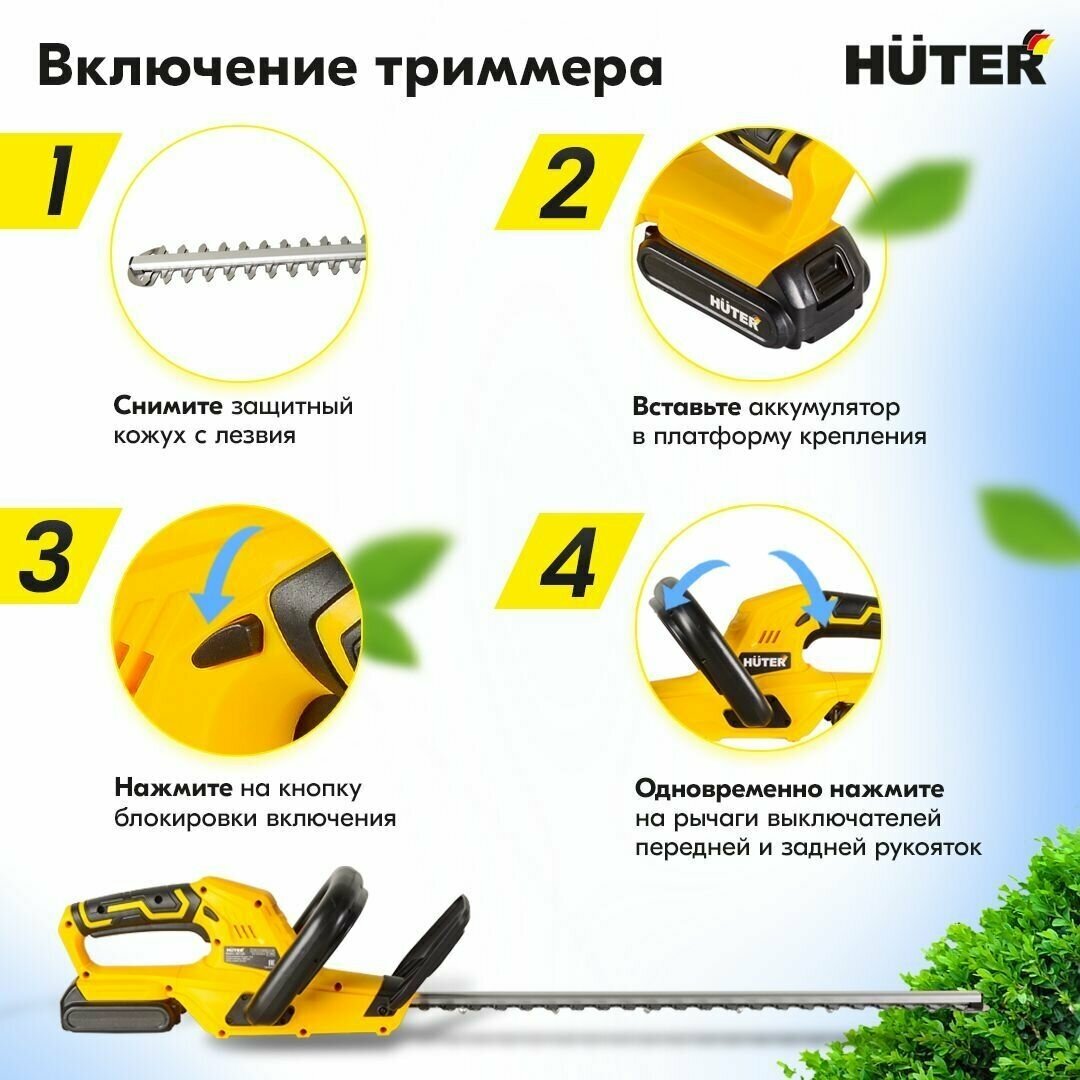 Включение триммера

HÜTER

1

Снимите защитный кожух с лезвия

2

HÜTER

Вставьте аккумулятор в платформу крепления

3

Нажмите на кнопку блокировки включения

4

HÜTER

Одновременно нажмите на рычаги выключателей передней и задней рукояток

HÜTER