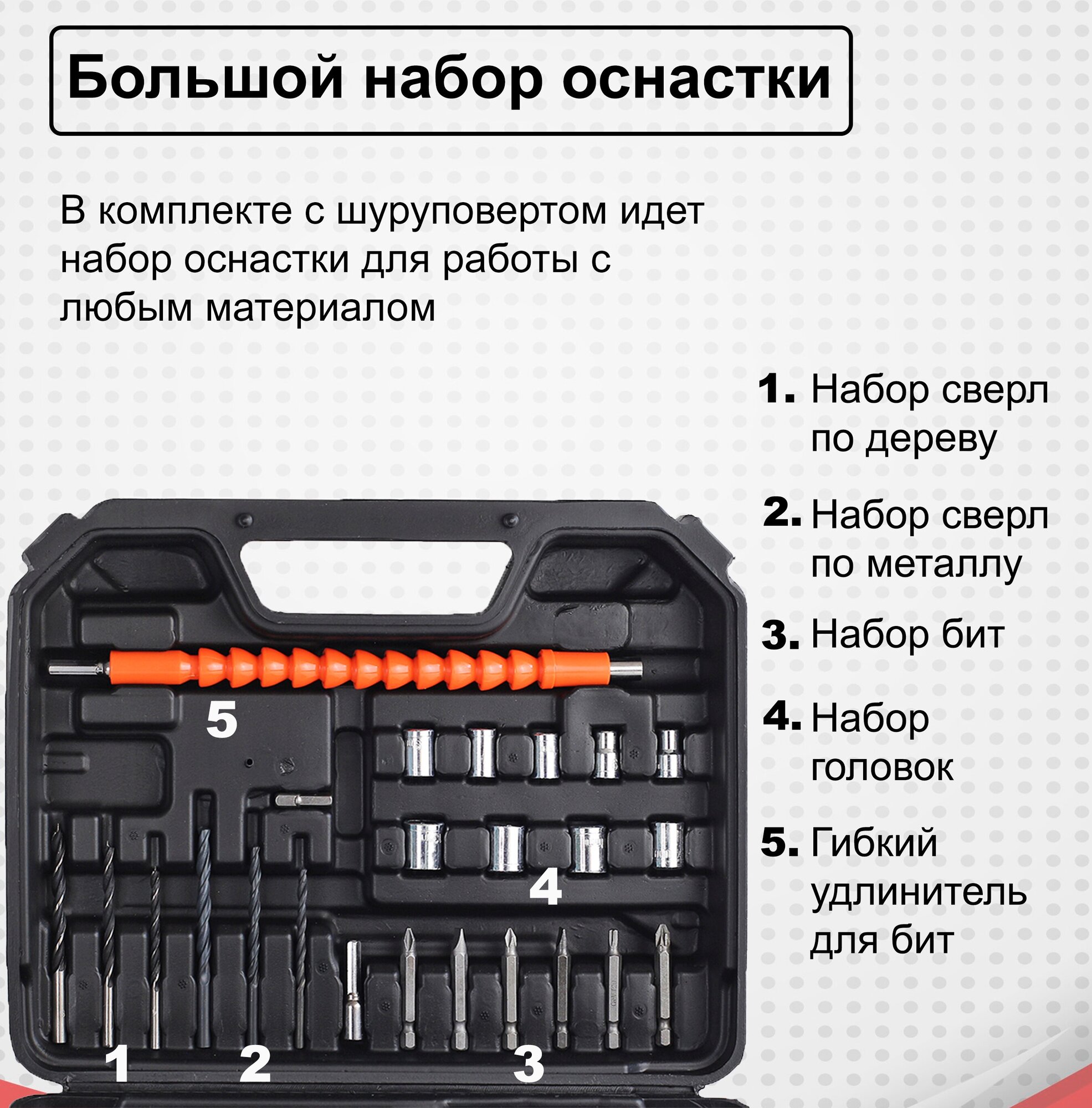 Большой набор оснастки

В комплекте с шуруповертом идет набор оснастки для работы с любым материалом

1. Набор сверл по дереву

2. Набор сверл по металлу

3. Набор бит

4. Набор головок

5. Гибкий удлинитель для бит

5

4

1

2

3