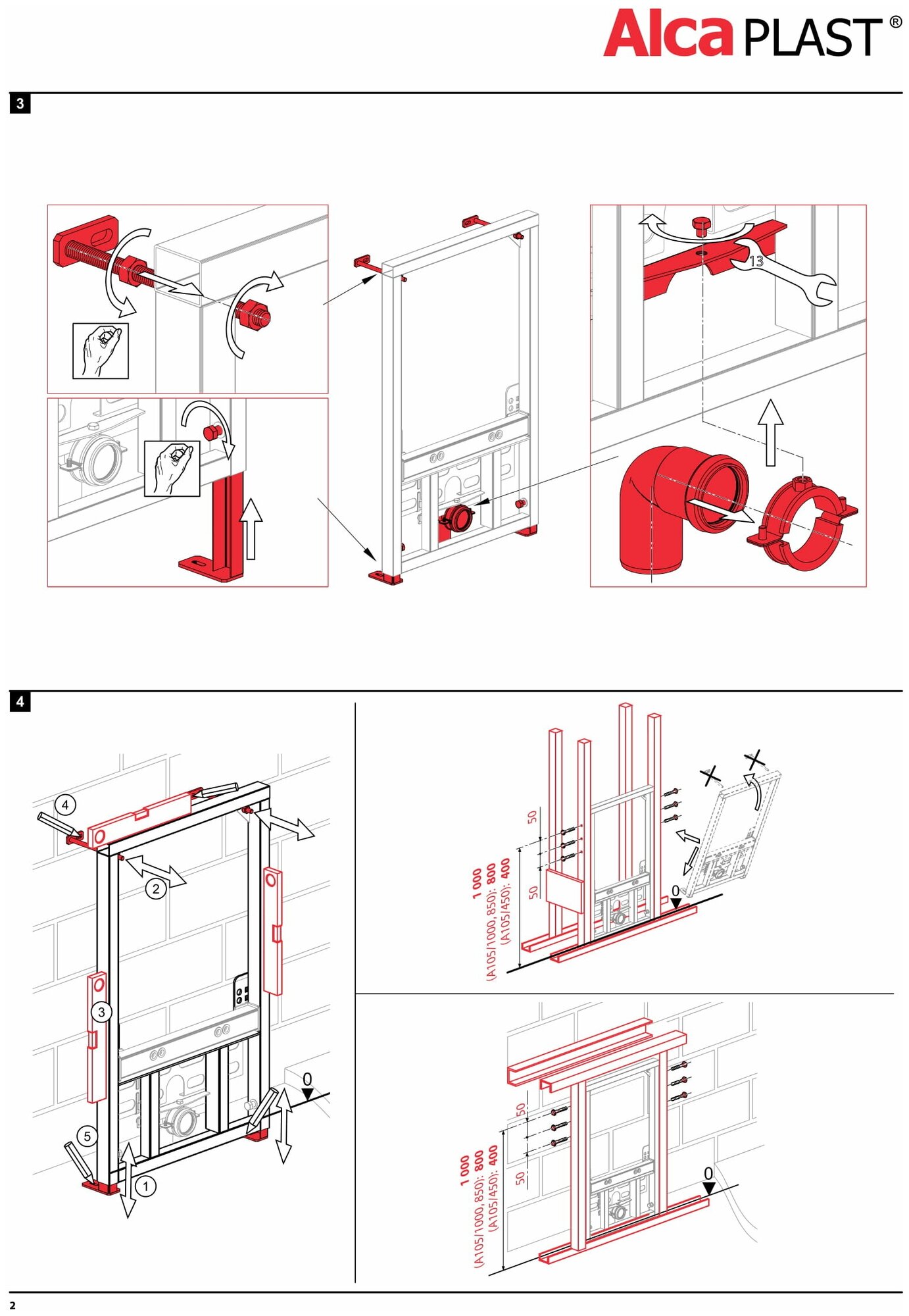 Alca PLAST ®

3

13

4

4

2

3

5

1

0

50

50

1 000
(A105/1000, 850): 800
(A105/450): 400

0

50

50

1 000
(A105/1000, 850): 800
(A105/450): 400

0

2