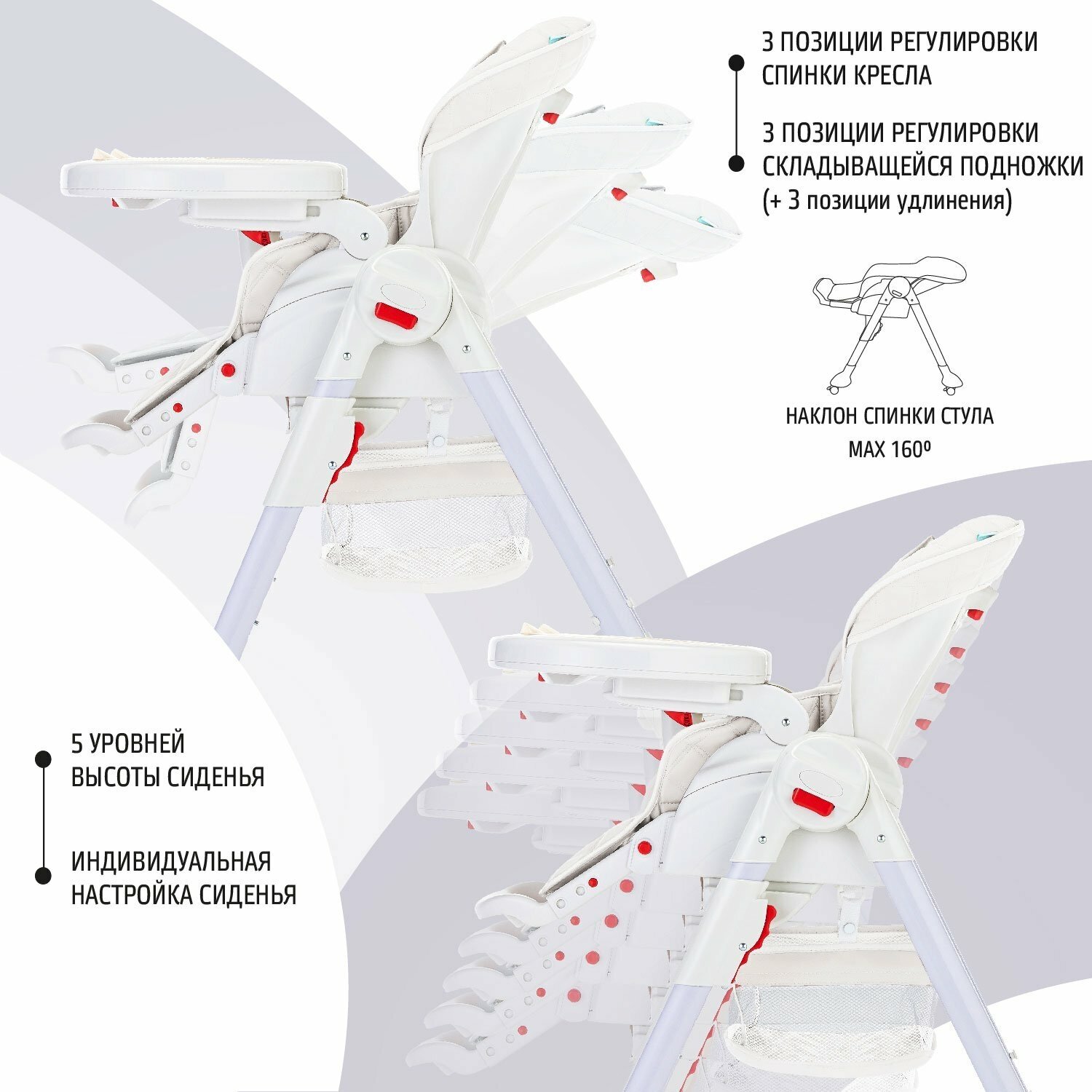 3 ПОЗИЦИИ РЕГУЛИРОВКИ СПИНКИ КРЕСЛА

3 ПОЗИЦИИ РЕГУЛИРОВКИ СКЛАДЫВАЩЕЙСЯ ПОДНОЖКИ (+ 3 позиции удлинения)

НАКЛОН СПИНКИ СТУЛА MAX 160º

5 УРОВНЕЙ ВЫСОТЫ СИДЕНЬЯ

ИНДИВИДУАЛЬНАЯ НАСТРОЙКА СИДЕНЬЯ