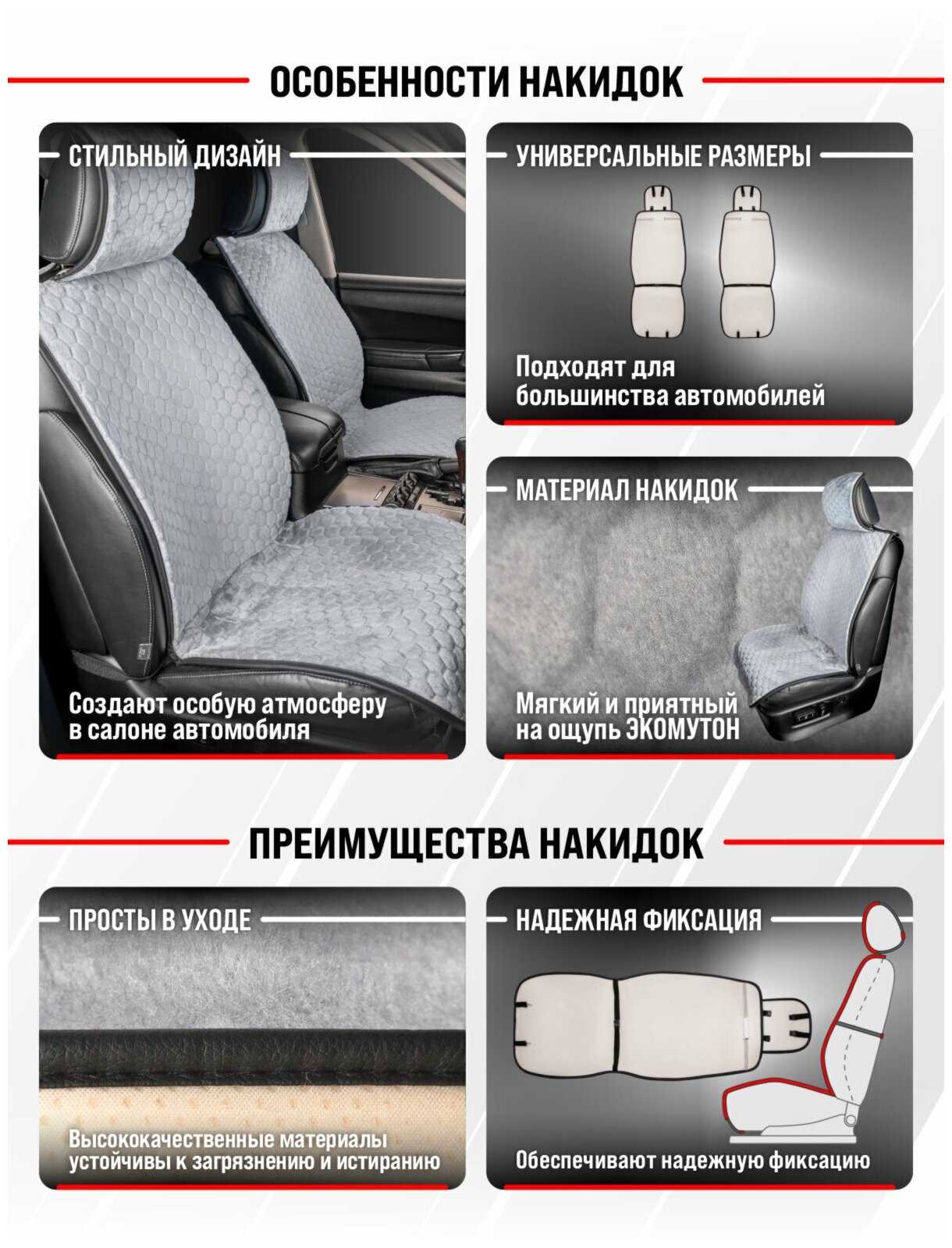 ОСОБЕННОСТИ НАКИДОК

СТИЛЬНЫЙ ДИЗАЙН

Создают особую атмосферу в салоне автомобиля

УНИВЕРСАЛЬНЫЕ РАЗМЕРЫ

Подходят для большинства автомобилей

МАТЕРИАЛ НАКИДОК

Мягкий и приятный на ощупь ЭКОМУТОН

ПРЕИМУЩЕСТВА НАКИДОК

ПРОСТЫ В УХОДЕ

Высококачественные материалы устойчивы к загрязнению и истиранию

НАДЕЖНАЯ ФИКСАЦИЯ

Обеспечивают надежную фиксацию