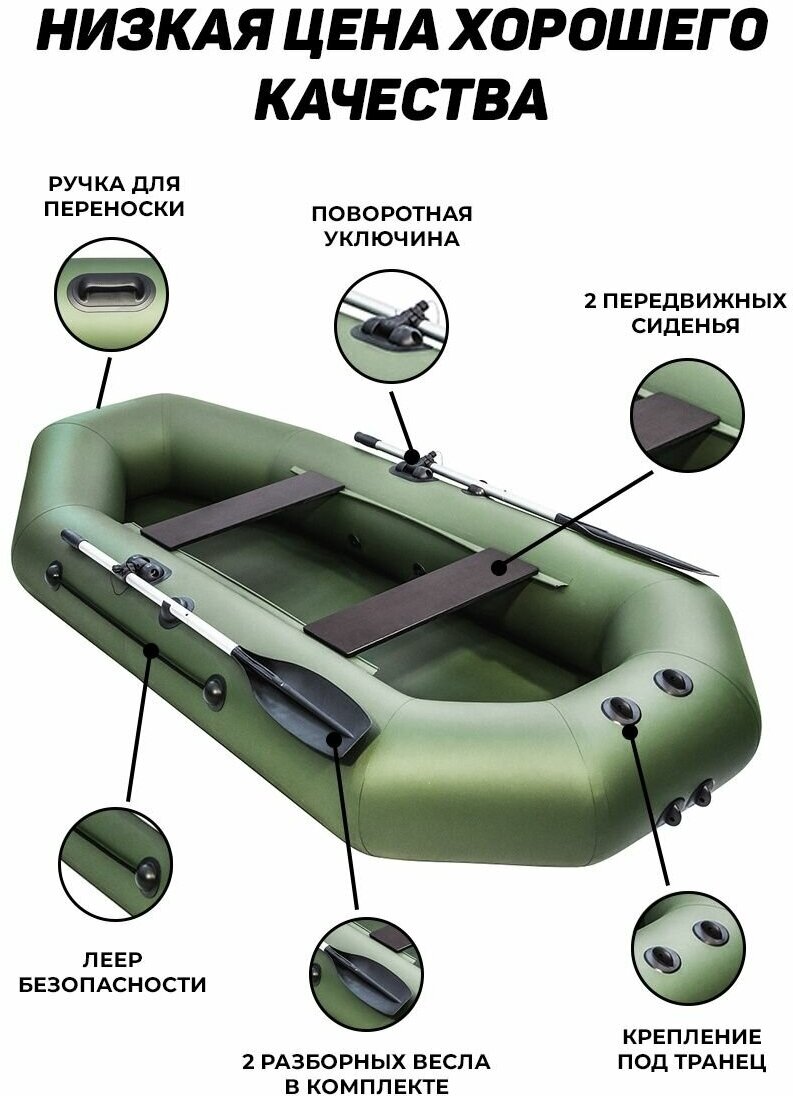 НИЗКАЯ ЦЕНА ХОРОШЕГО КАЧЕСТВА

РУЧКА ДЛЯ ПЕРЕНОСКИ

ПОВОРОТНАЯ УКЛЮЧИНА

2 ПЕРЕДВИЖНЫХ СИДЕНЬЯ

ЛЕЕР БЕЗОПАСНОСТИ

2 РАЗБОРНЫХ ВЕСЛА В КОМПЛЕКТЕ

КРЕПЛЕНИЕ ПОД ТРАНЕЦ